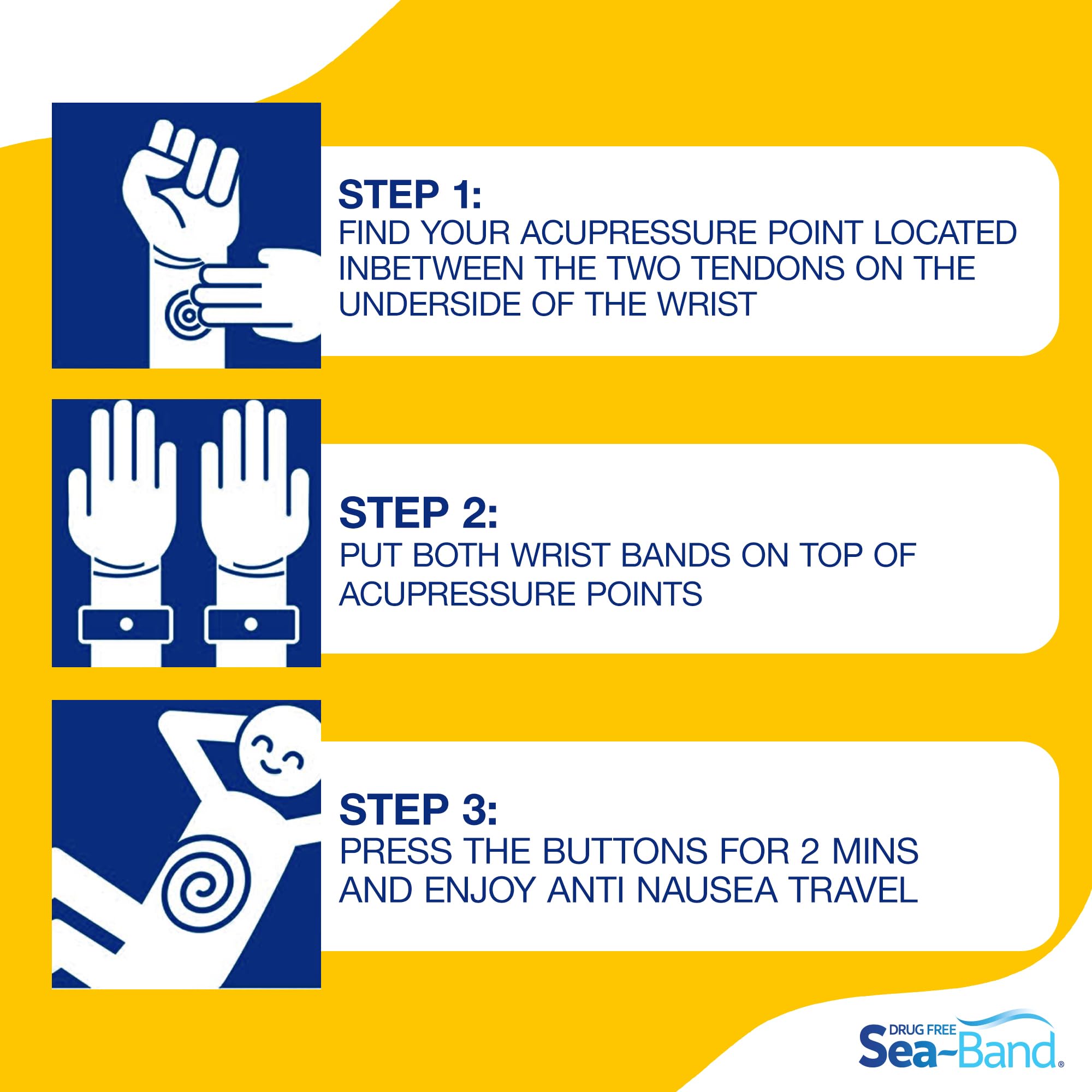 STEP 1:
FIND YOUR ACUPRESSURE POINT LOCATED INBETWEEN THE TWO TENDONS ON THE UNDERSIDE OF THE WRIST

STEP 2:
PUT BOTH WRIST BANDS ON TOP OF ACUPRESSURE POINTS

STEP 3:
PRESS THE BUTTONS FOR 2 MINS AND ENJOY ANTI NAUSEA TRAVEL

DRUG FREE
Sea-Band®