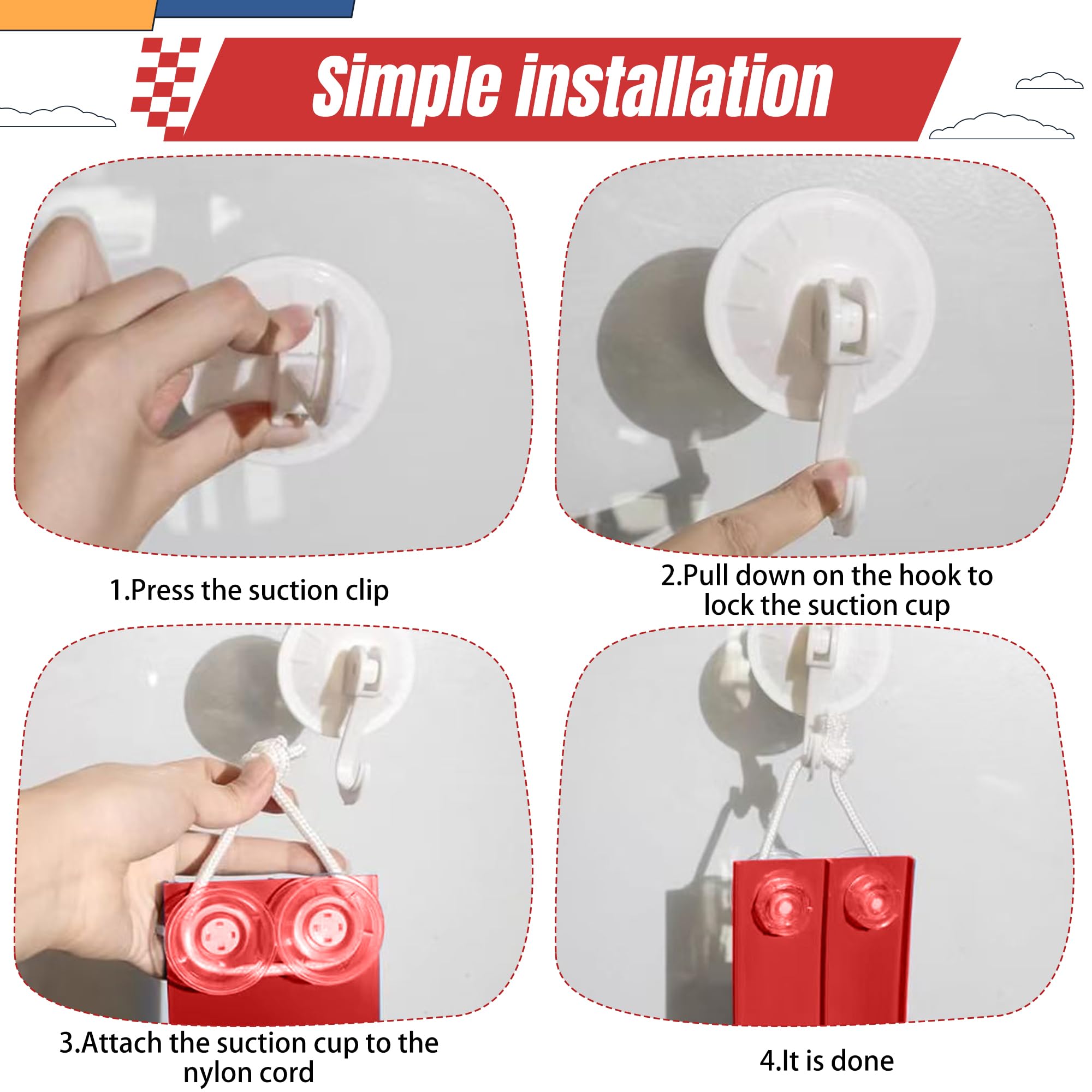 Simple installation

1.Press the suction clip

2.Pull down on the hook to lock the suction cup

3.Attach the suction cup to the nylon cord

4.It is done