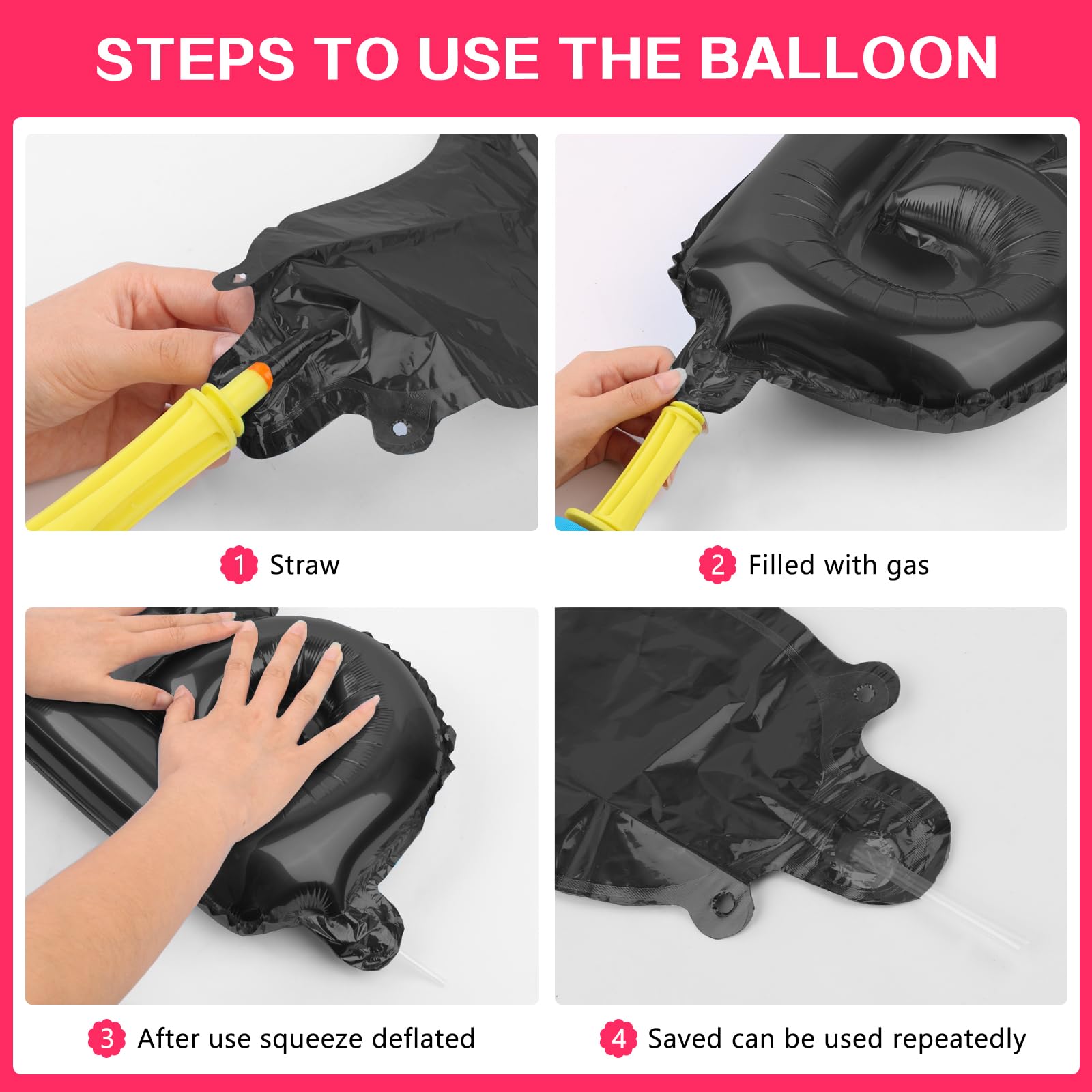 STEPS TO USE THE BALLOON

1 Straw

2 Filled with gas

3 After use squeeze deflated

4 Saved can be used repeatedly