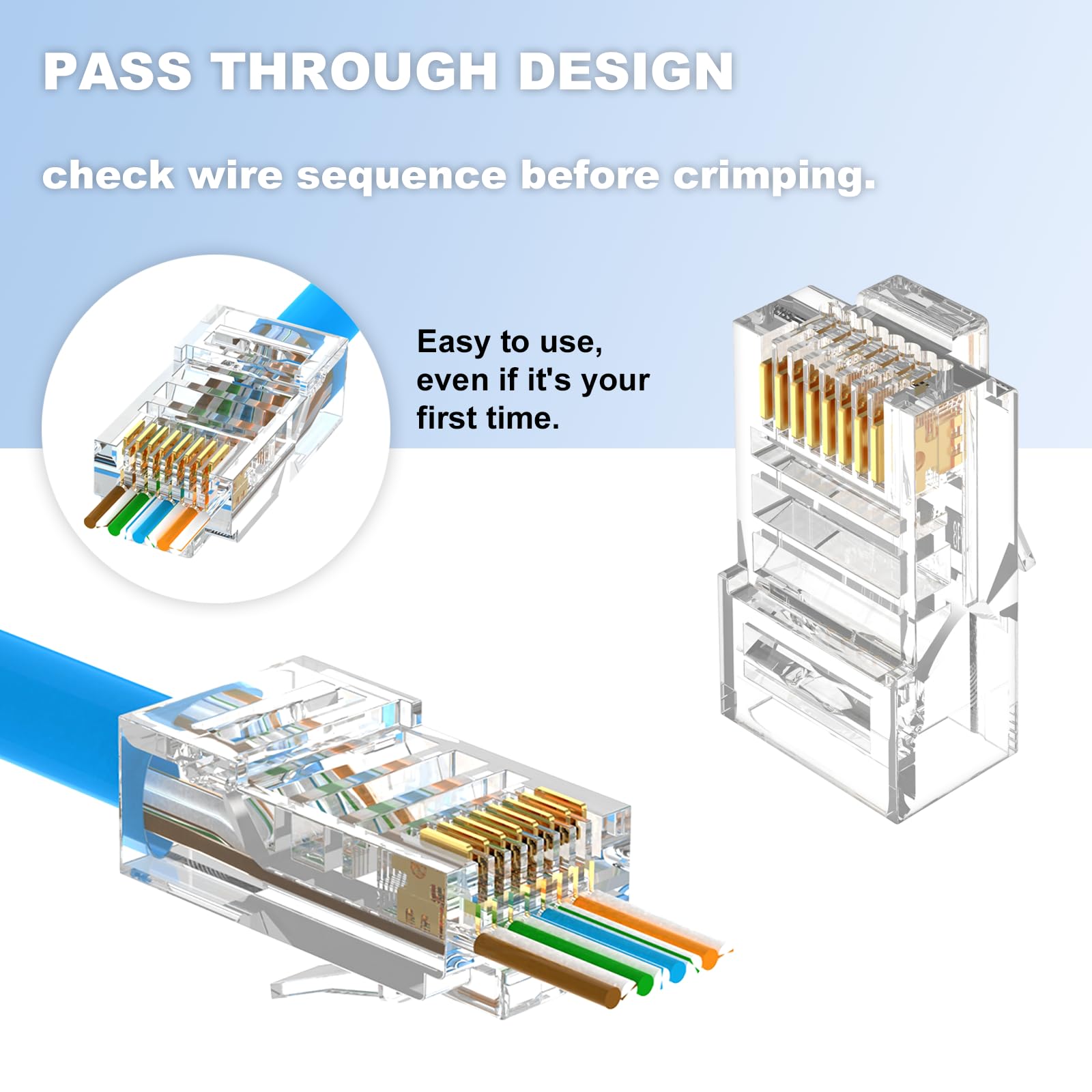 PASS THROUGH DESIGN

check wire sequence before crimping.

Easy to use, even if it's your first time.