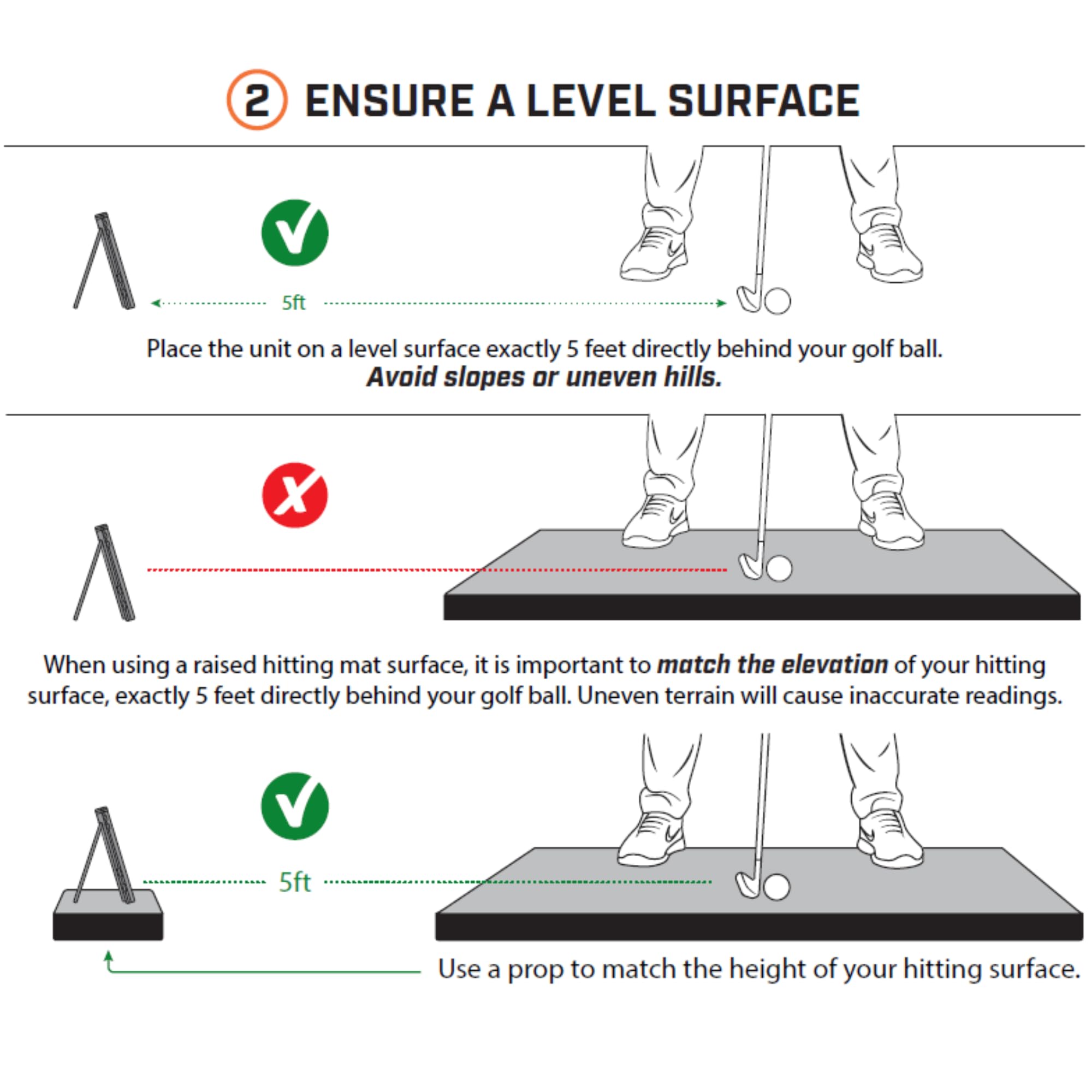 2 ENSURE A LEVEL SURFACE

5ft

Place the unit on a level surface exactly 5 feet directly behind your golf ball.
Avoid slopes or uneven hills.

When using a raised hitting mat surface, it is important to match the elevation of your hitting surface, exactly 5 feet directly behind your golf ball. Uneven terrain will cause inaccurate readings.

5ft

Use a prop to match the height of your hitting surface.