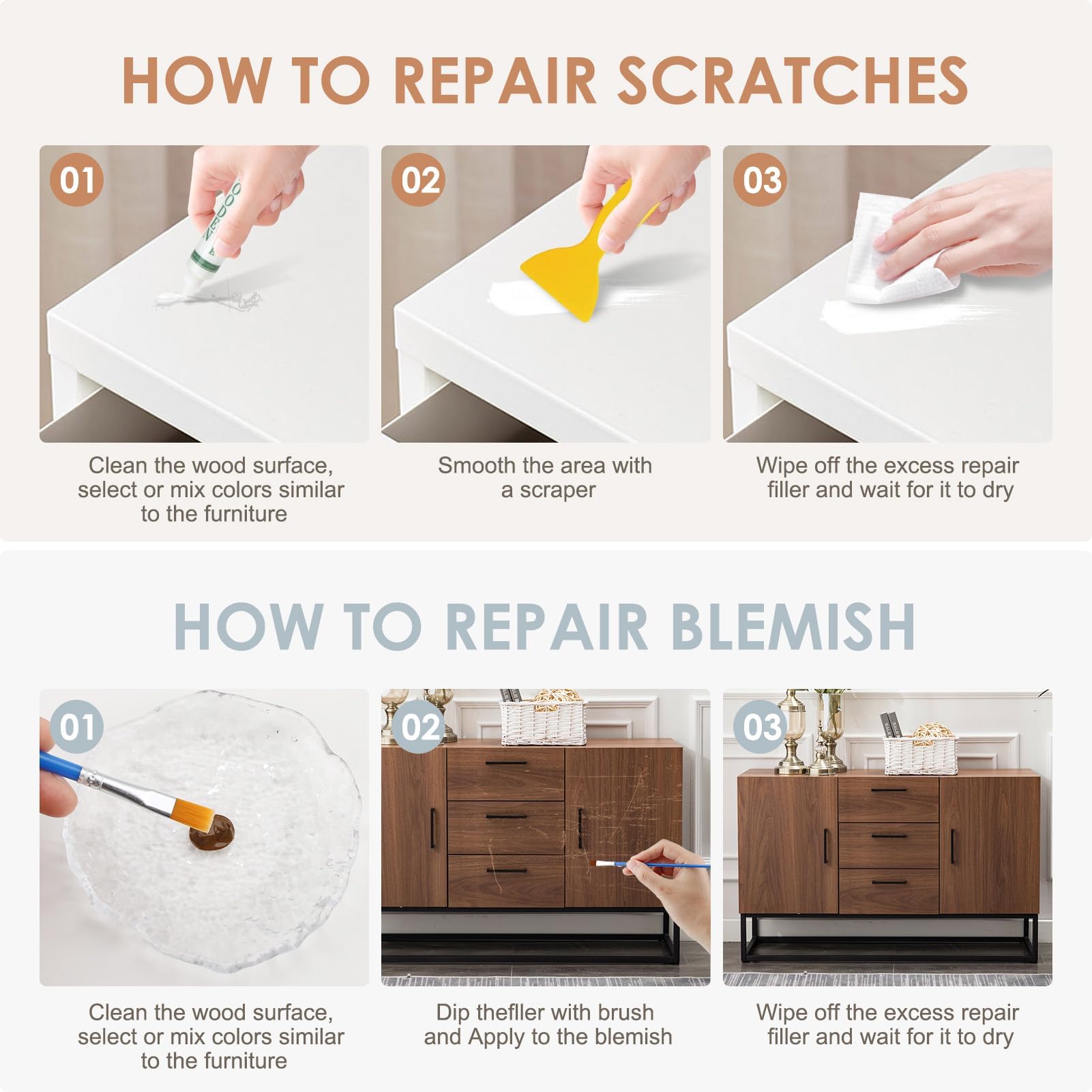 HOW TO REPAIR SCRATCHES

01

OODEN

Clean the wood surface, select or mix colors similar to the furniture

02

Smooth the area with a scraper

03

Wipe off the excess repair filler and wait for it to dry

HOW TO REPAIR BLEMISH

01

Clean the wood surface, select or mix colors similar to the furniture

02

Dip thefller with brush and Apply to the blemish

03

Wipe off the excess repair filler and wait for it to dry