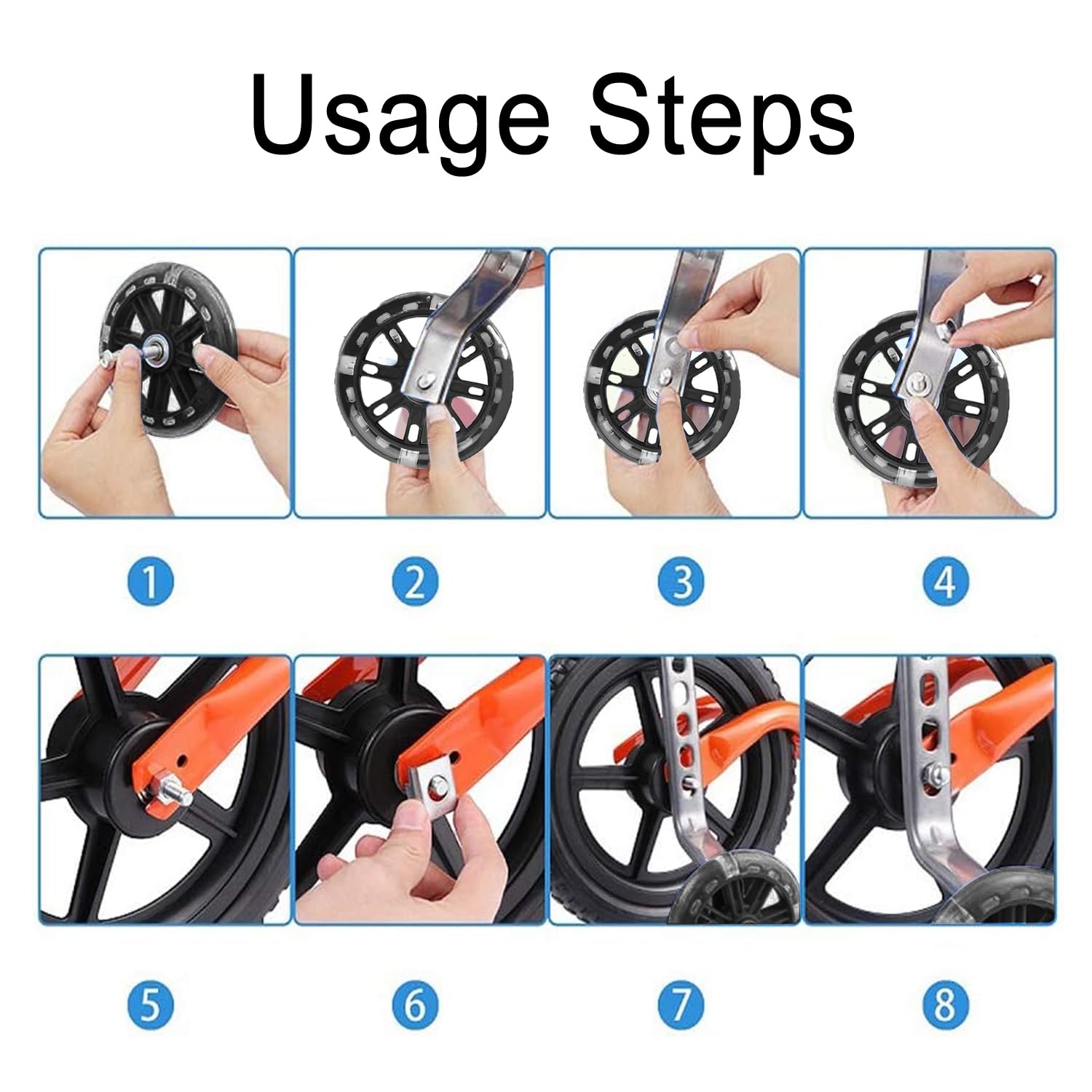 Usage Steps

1

2

3

4

5

6

7

8