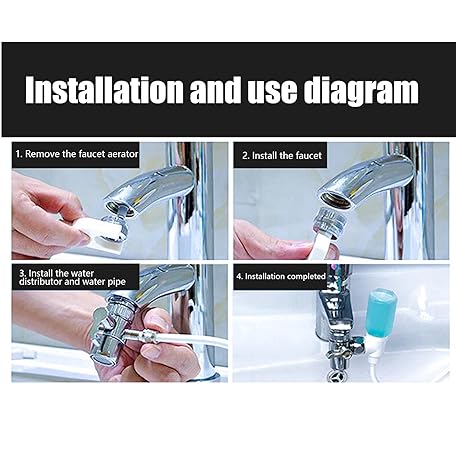 Installation and use diagram

1. Remove the faucet aerator

2. Install the faucet

3. Install the water distributor and water pipe

4. Installation completed