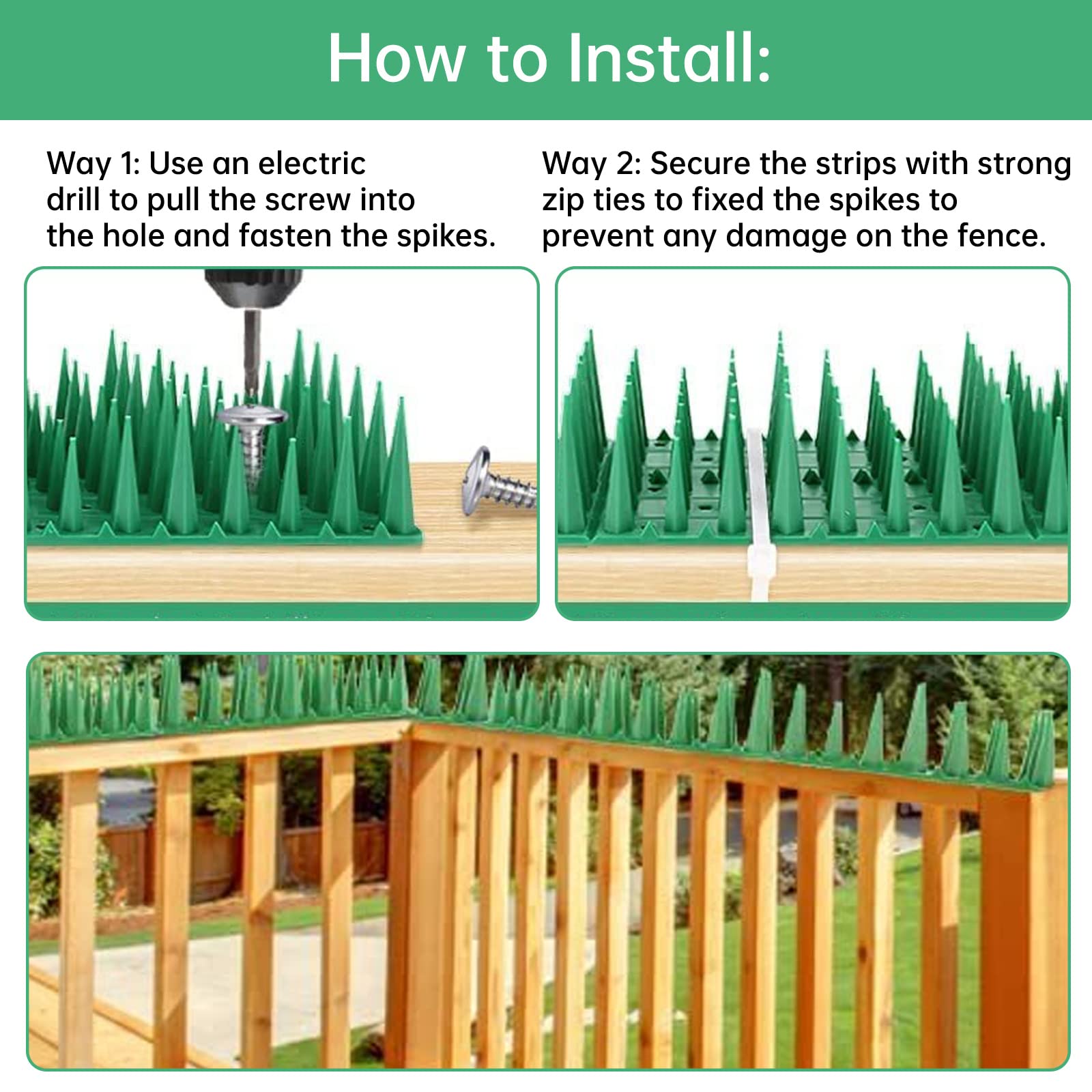 How to Install:

Way 1: Use an electric drill to pull the screw into the hole and fasten the spikes.

Way 2: Secure the strips with strong zip ties to fixed the spikes to prevent any damage on the fence.