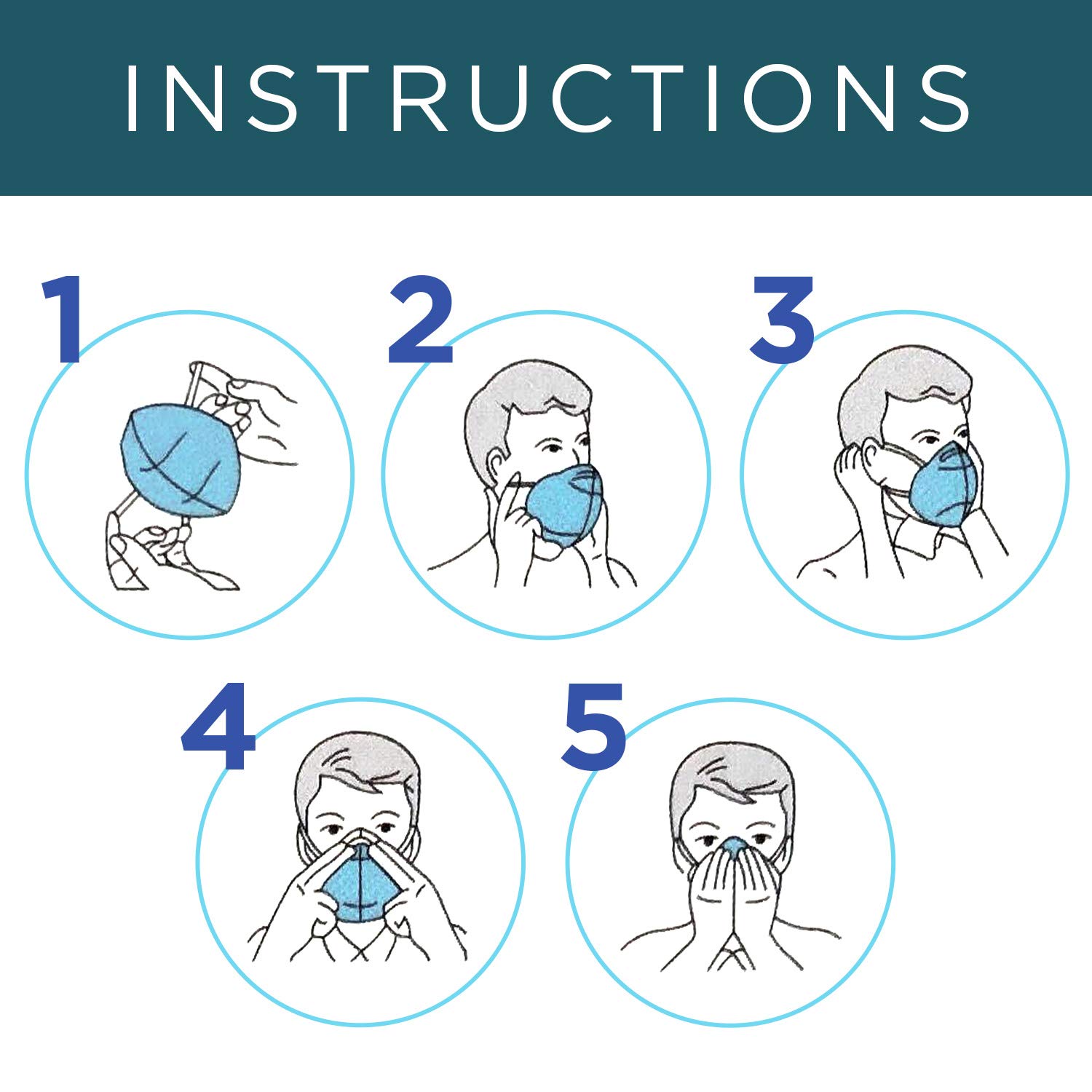 INSTRUCTIONS

1

2

3

4

5