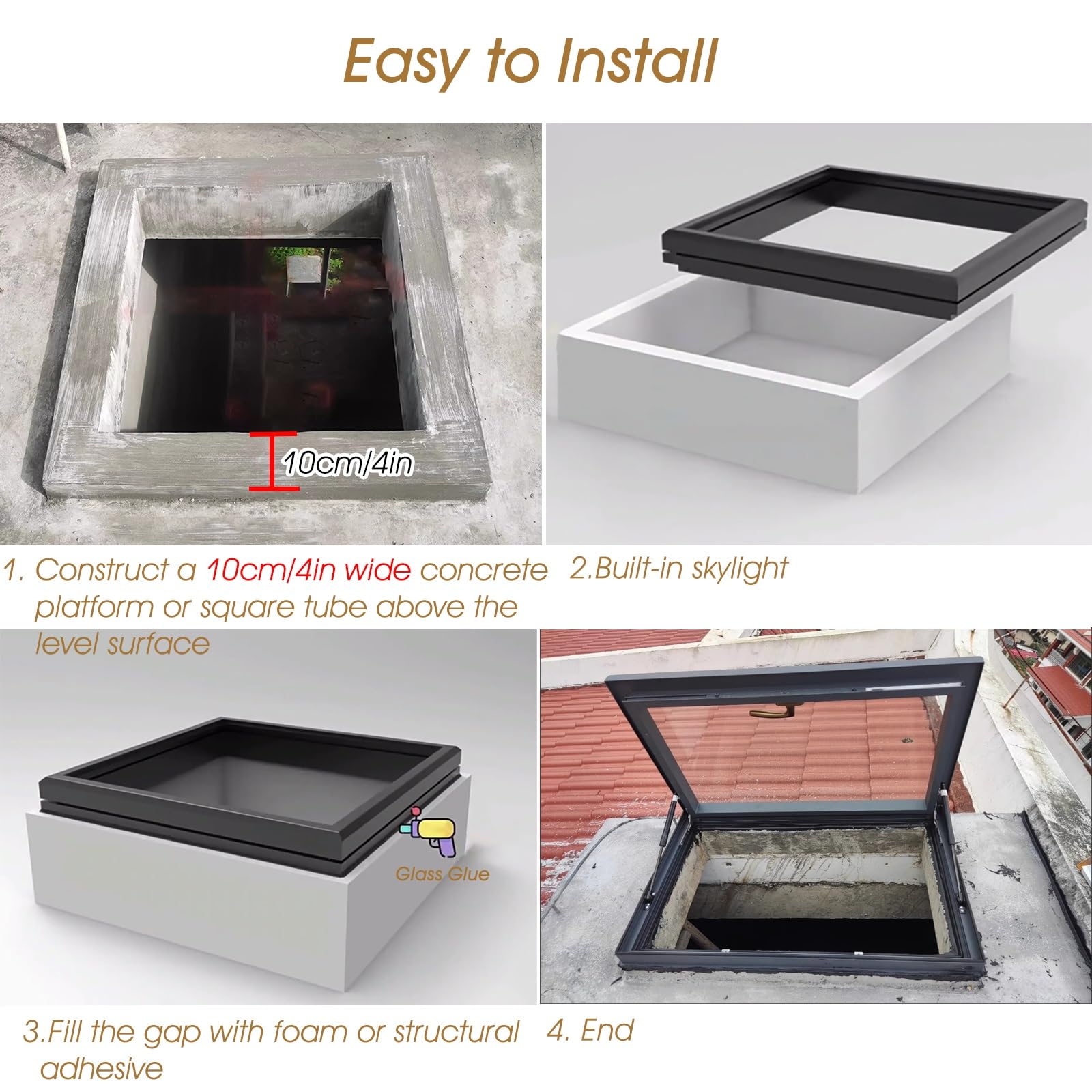 Easy to Install

10cm/4in

1. Construct a 10cm/4in wide concrete platform or square tube above the level surface

2.Built-in skylight

Glass Glue

3.Fill the gap with foam or structural adhesive

4. End