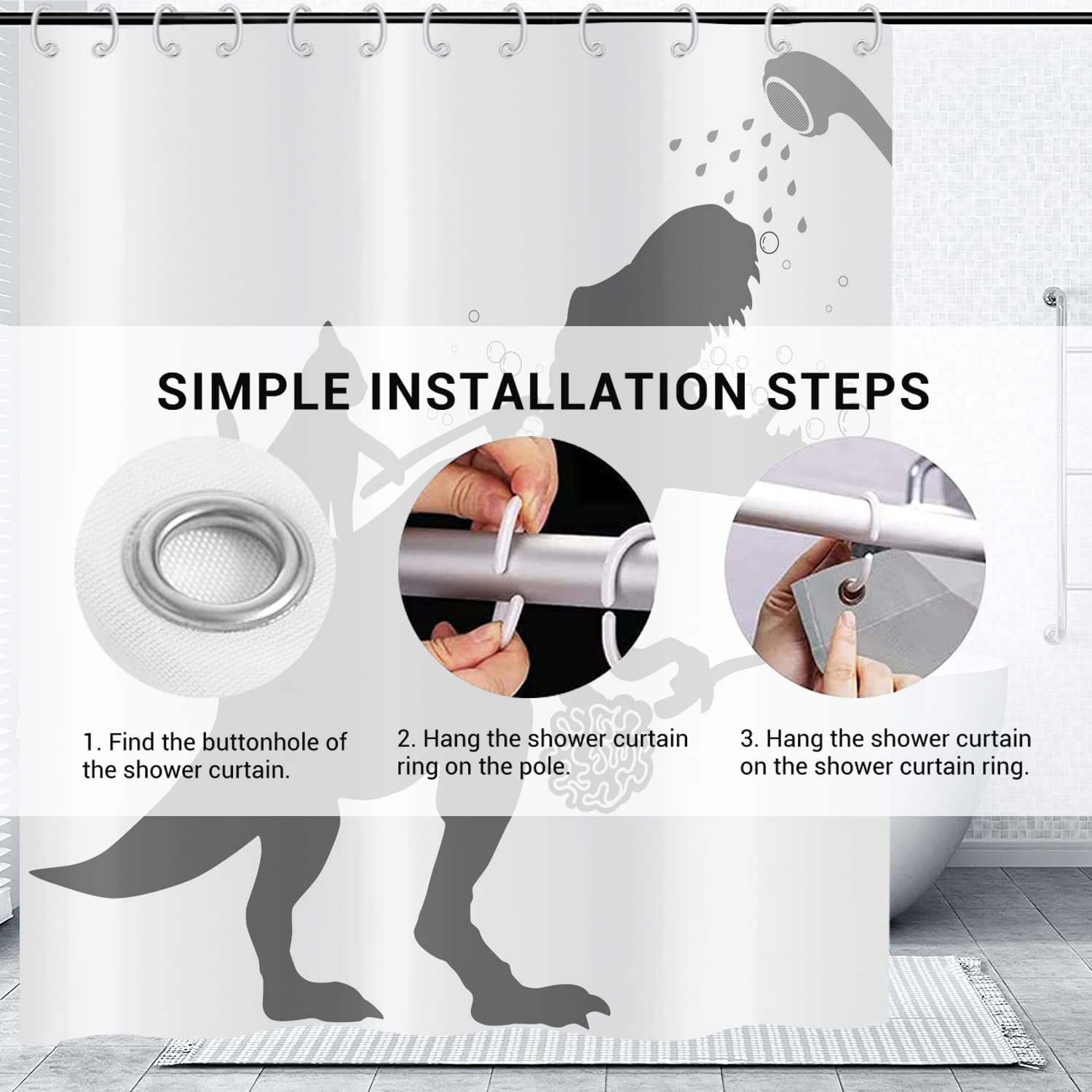 SIMPLE INSTALLATION STEPS

1. Find the buttonhole of the shower curtain.

2. Hang the shower curtain ring on the pole.

3. Hang the shower curtain on the shower curtain ring.