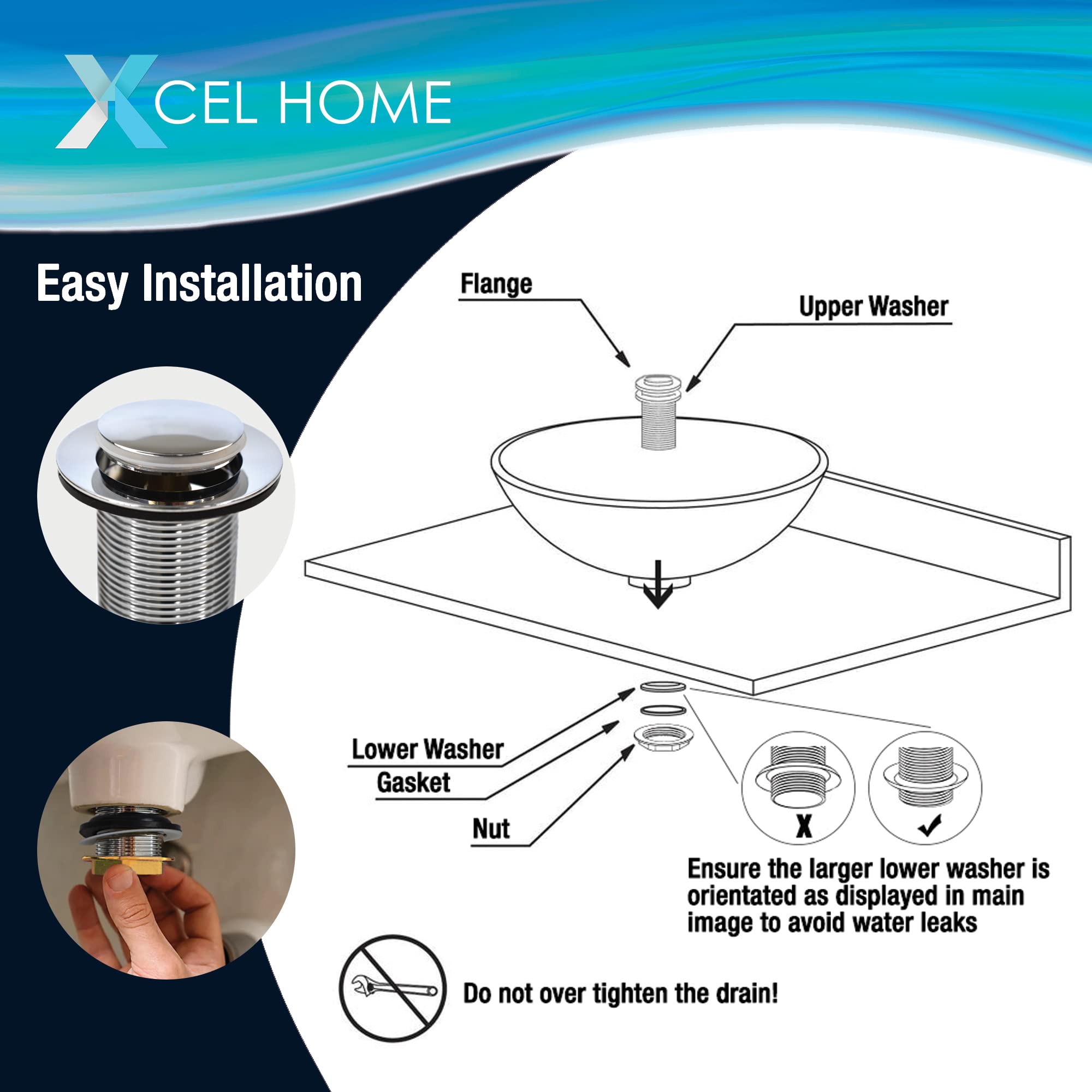 XCEL HOME

Easy Installation

Flange

Upper Washer

Lower Washer

Gasket

Nut

X

✓

Ensure the larger lower washer is orientated as displayed in main image to avoid water leaks

Do not over tighten the drain!