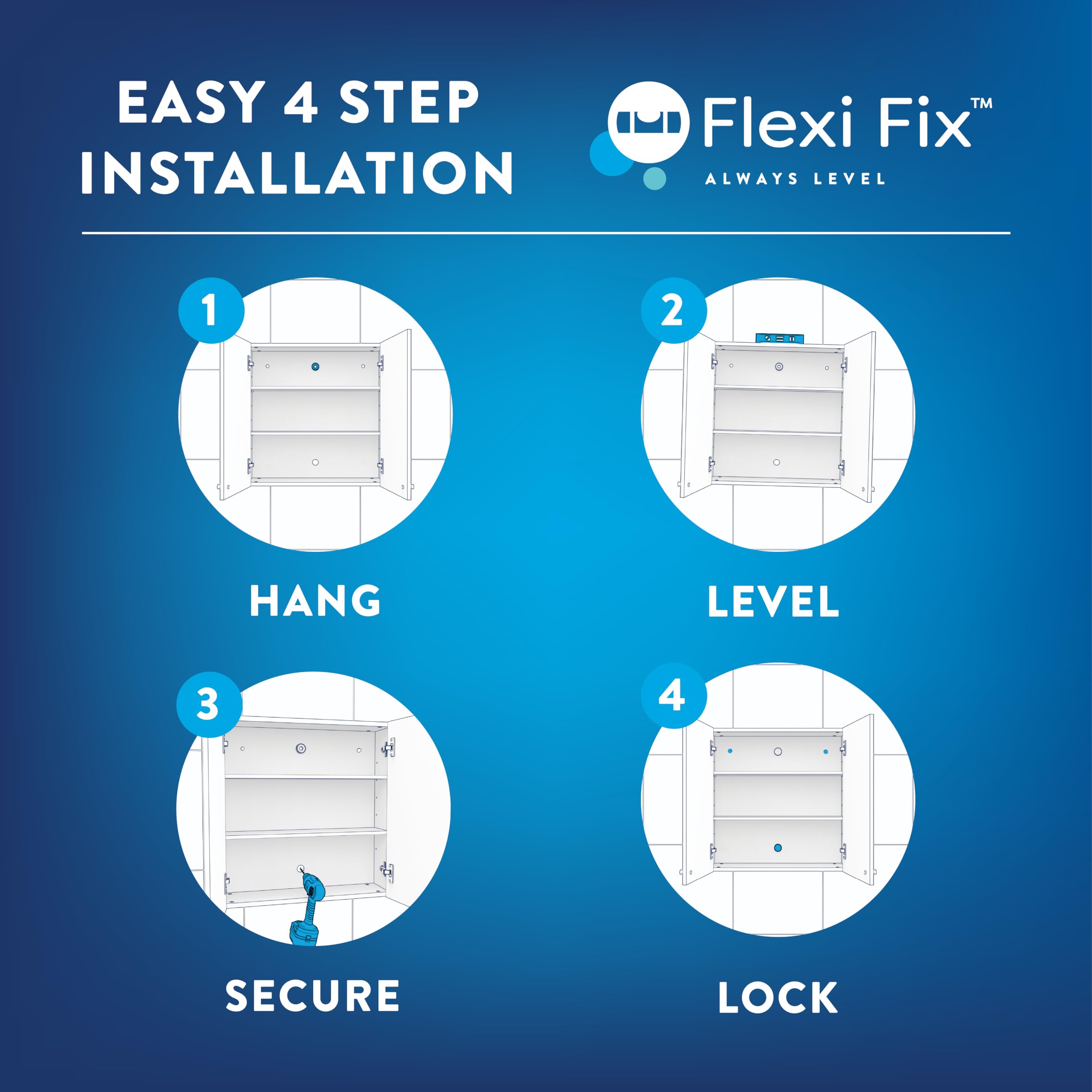 EASY 4 STEP INSTALLATION

Flexi Fix™
ALWAYS LEVEL

1
HANG

2
LEVEL

3
SECURE

4
LOCK