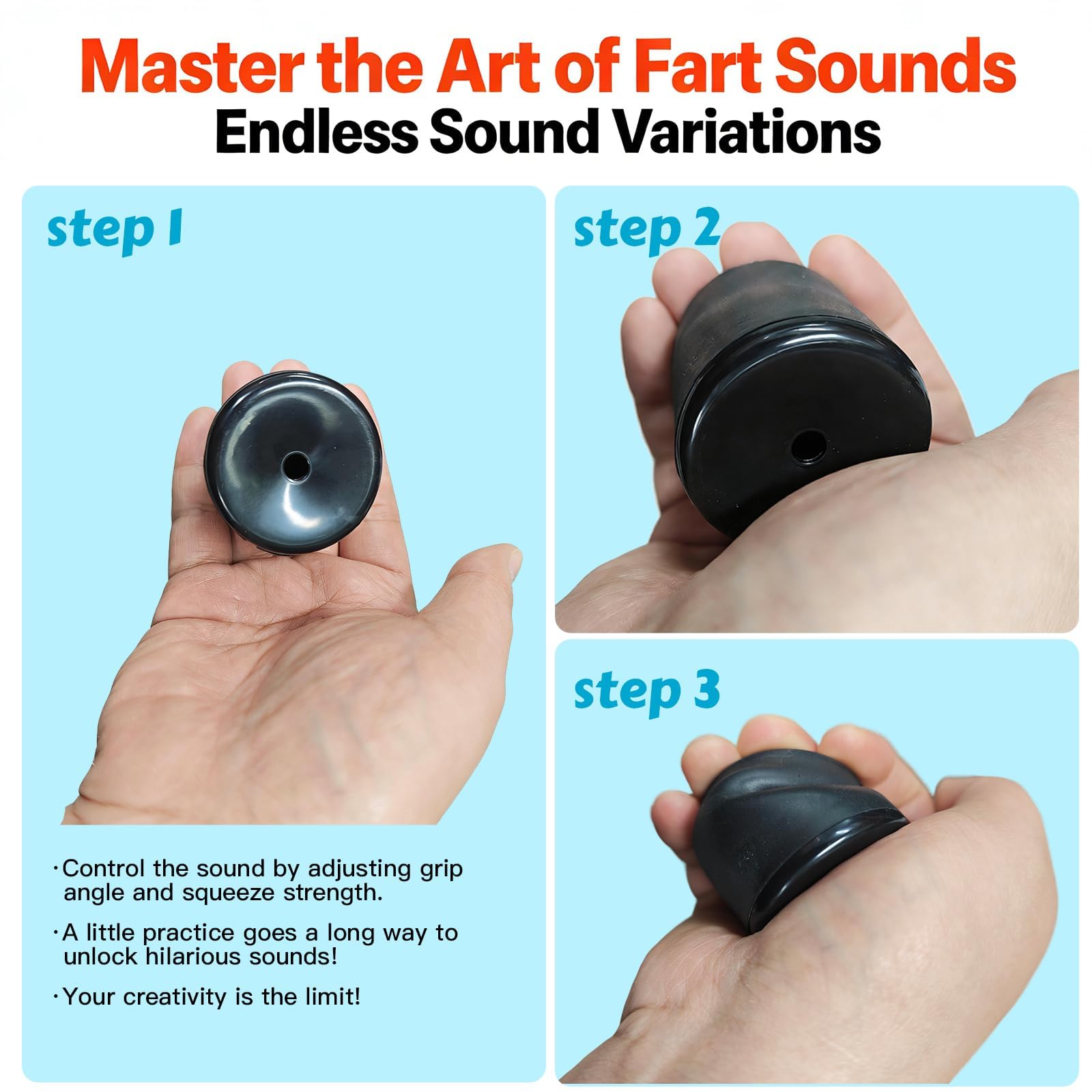 Master the Art of Fart Sounds
Endless Sound Variations

step 1

·Control the sound by adjusting grip angle and squeeze strength.

·A little practice goes a long way to unlock hilarious sounds!

·Your creativity is the limit!

step 2

step 3