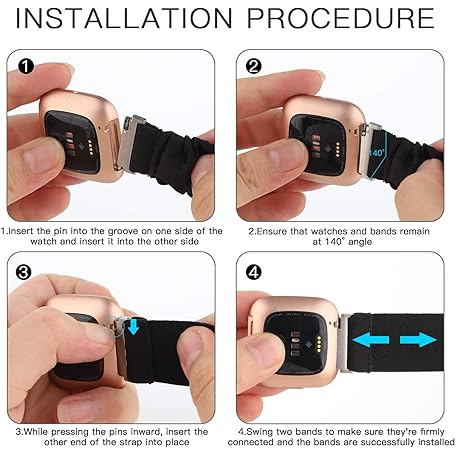 INSTALLATION PROCEDURE

1

1.Insert the pin into the groove on one side of the watch and insert it into the other side

2

140°

2.Ensure that watches and bands remain at 140° angle

3

3.While pressing the pins inward, insert the other end of the strap into place

4

4.Swing two bands to make sure they're firmly connected and the bands are successfully installed