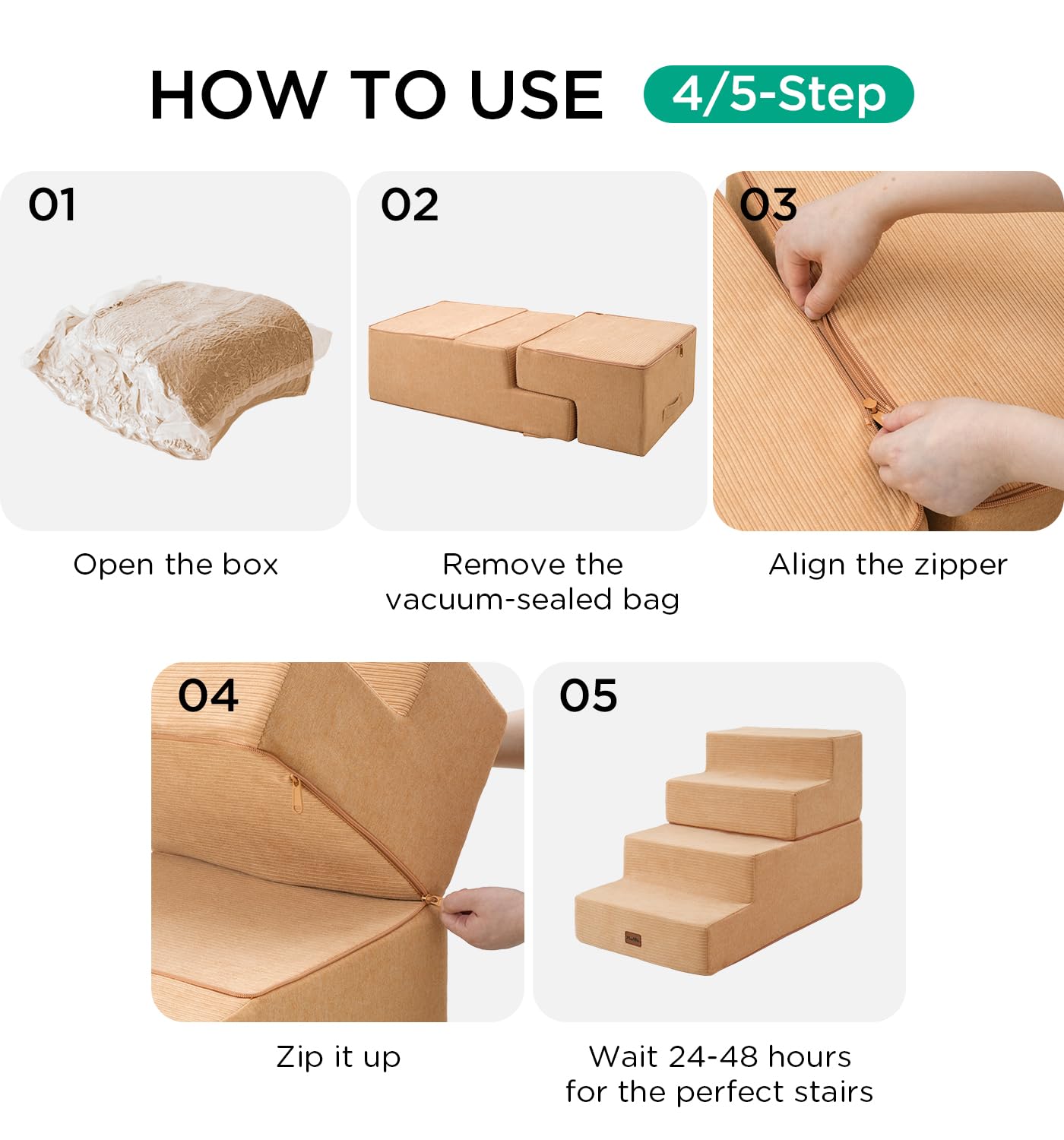 HOW TO USE 4/5-Step

01

Open the box

02

Remove the vacuum-sealed bag

03

Align the zipper

04

Zip it up

05

Wait 24-48 hours for the perfect stairs