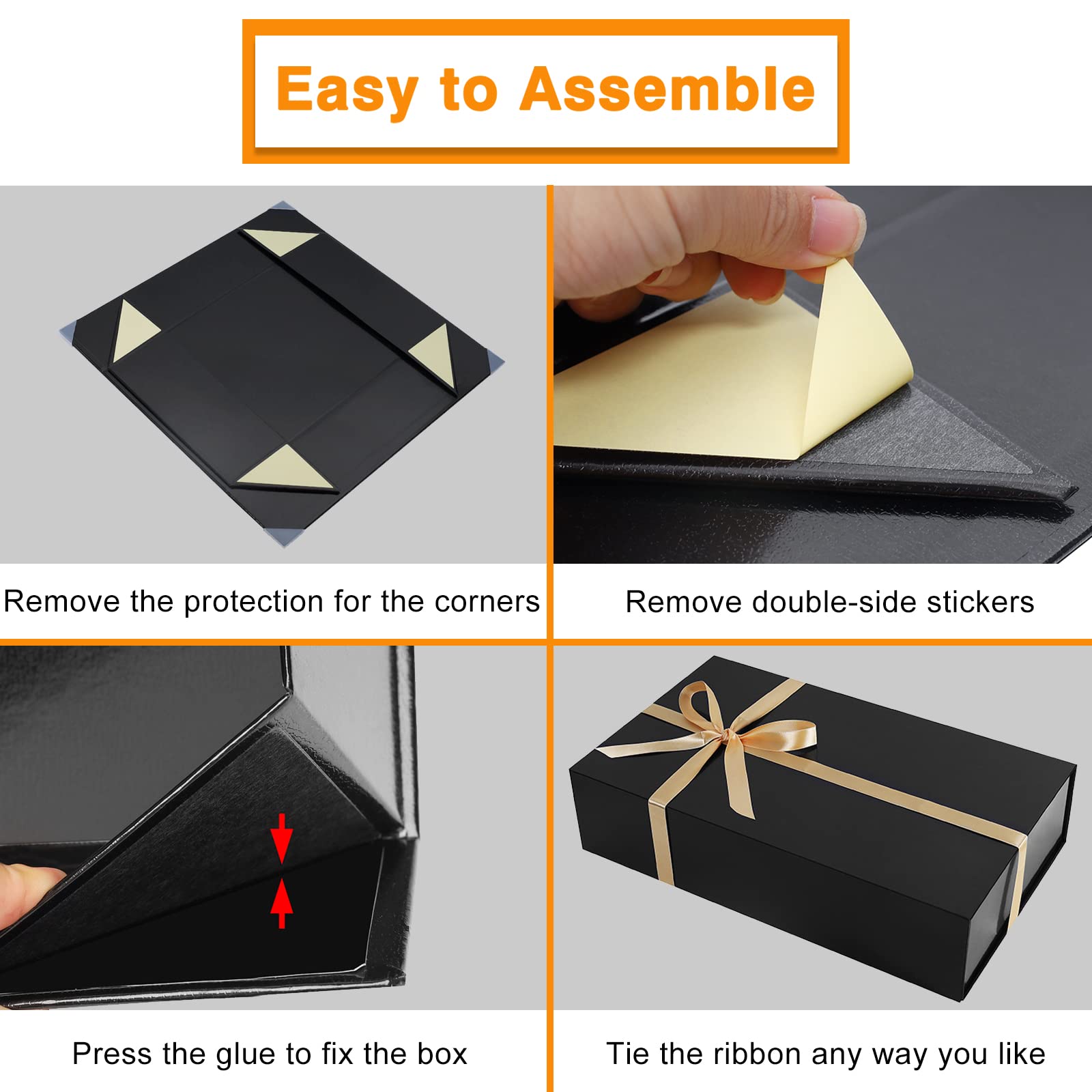 Easy to Assemble

Remove the protection for the corners

Remove double-side stickers

Press the glue to fix the box

Tie the ribbon any way you like