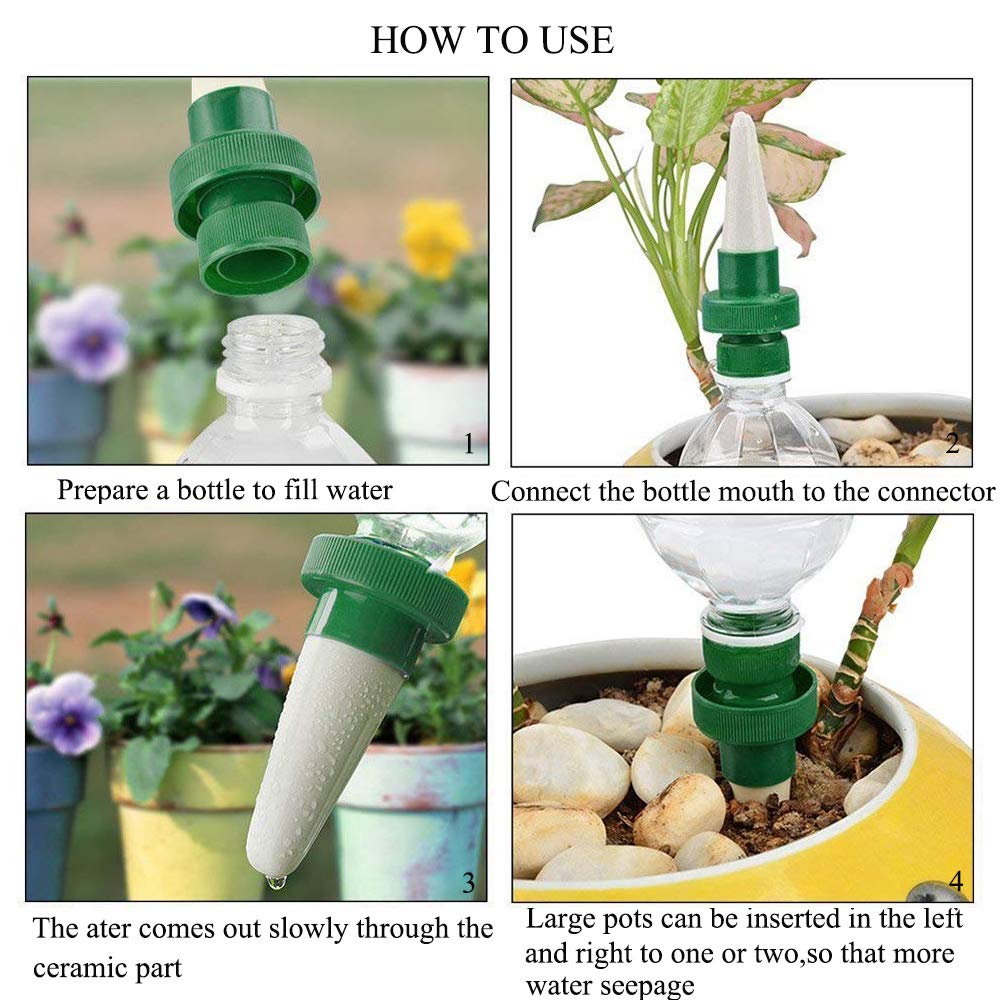 HOW TO USE

1

Prepare a bottle to fill water

2

Connect the bottle mouth to the connector

3

The ater comes out slowly through the ceramic part

4

Large pots can be inserted in the left and right to one or two,so that more water seepage