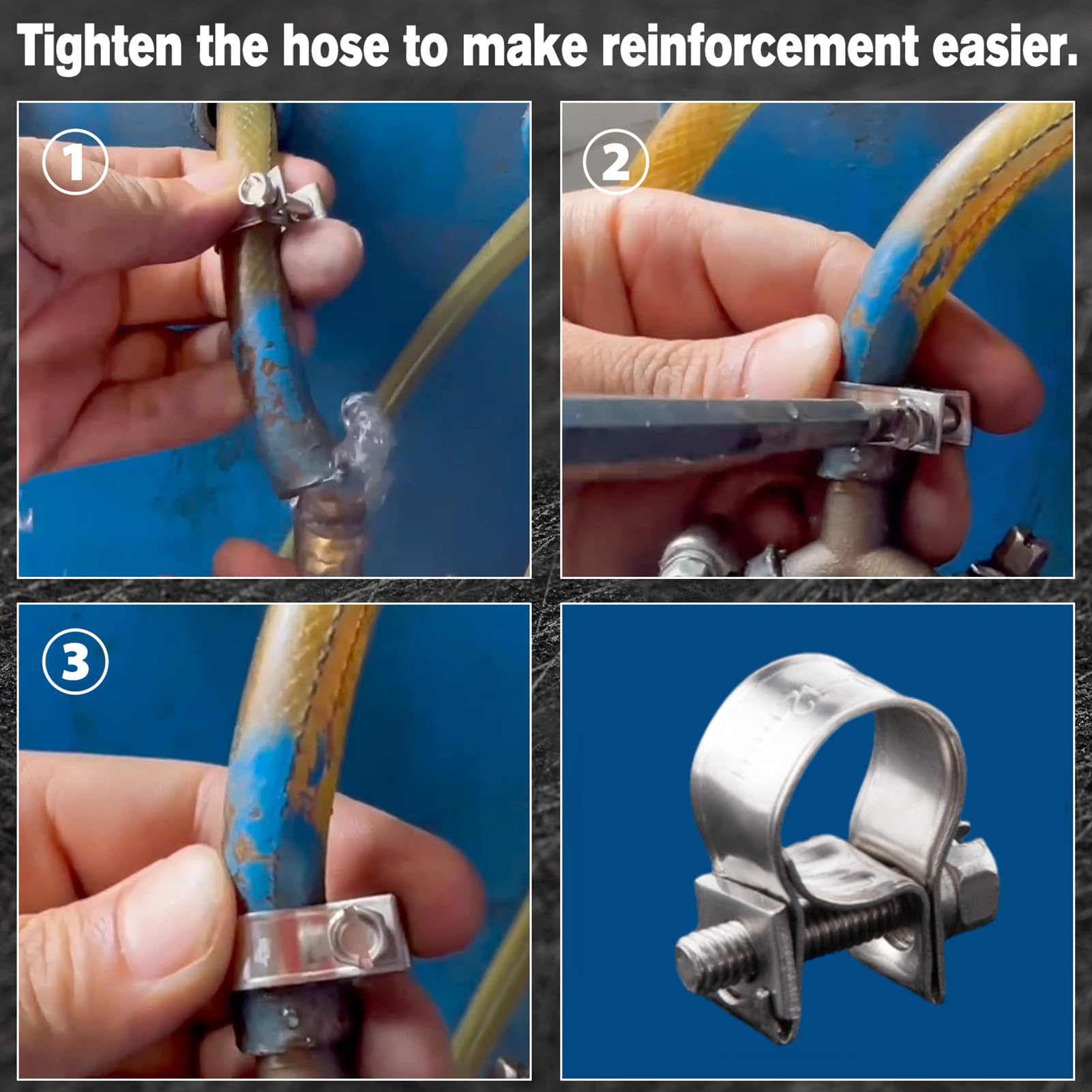 Tighten the hose to make reinforcement easier.

①

②

③