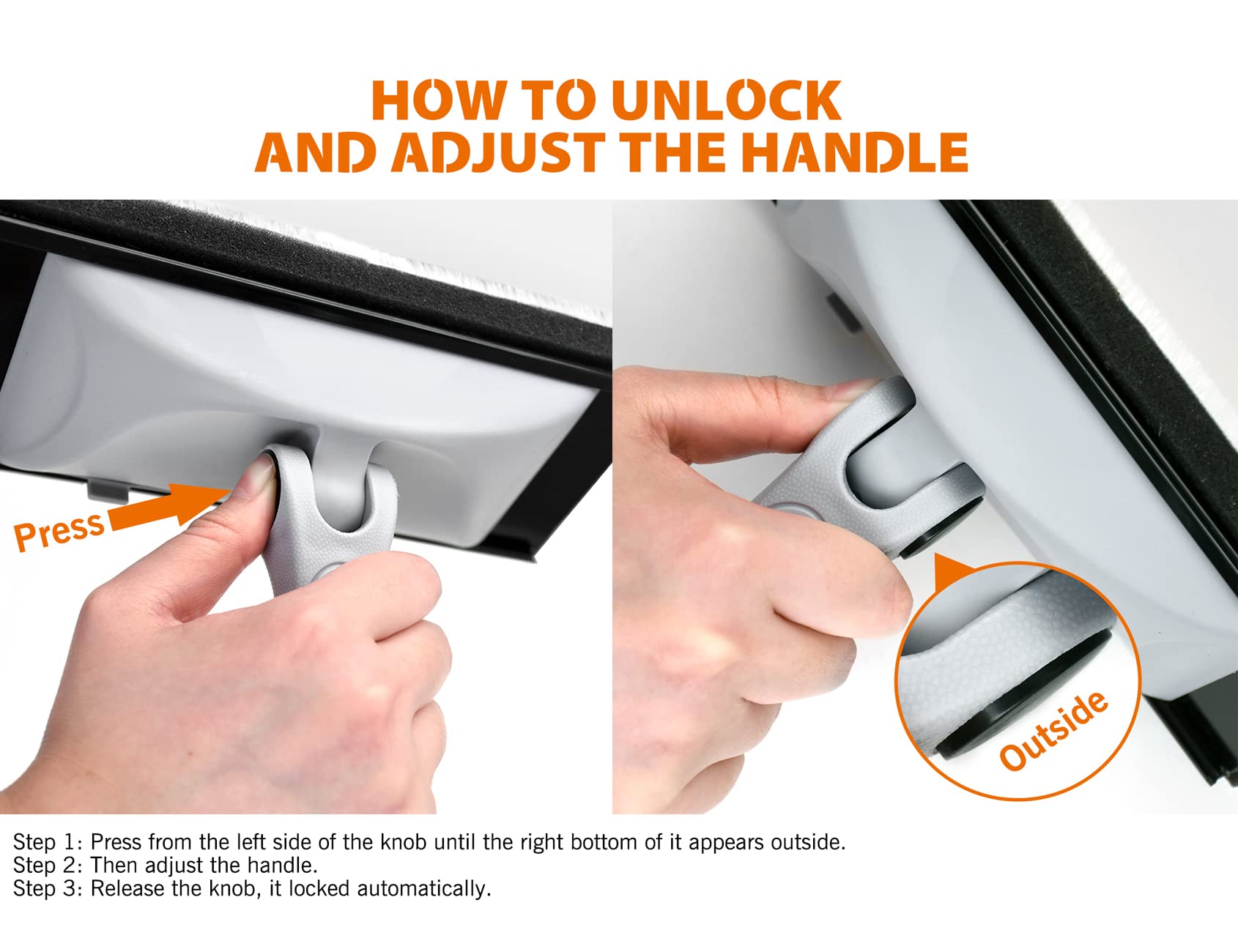 HOW TO UNLOCK
AND ADJUST THE HANDLE

Press

Outside

Step 1: Press from the left side of the knob until the right bottom of it appears outside.
Step 2: Then adjust the handle.
Step 3: Release the knob, it locked automatically.