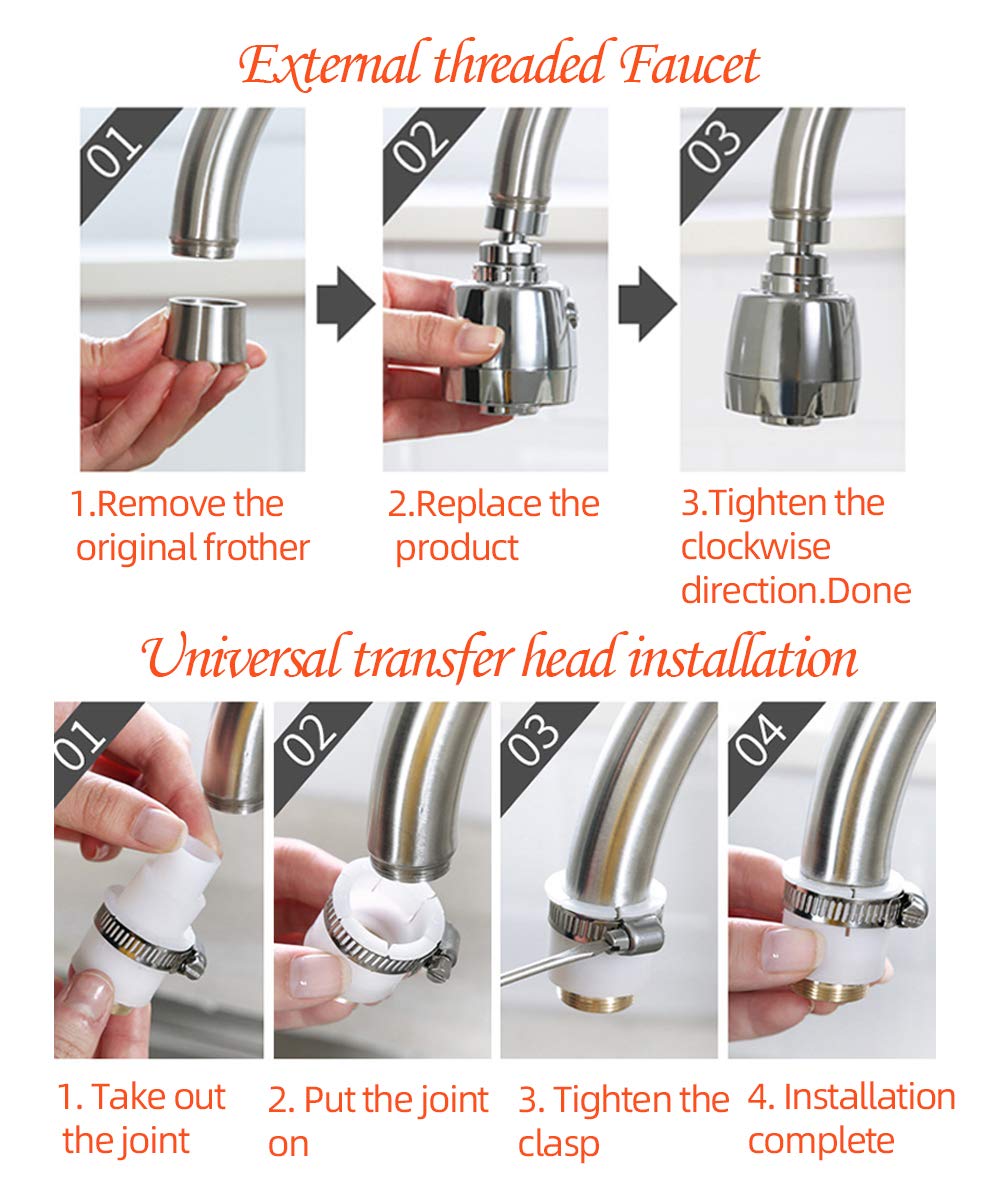 External threaded Faucet

01

02

03

1.Remove the original frother

2.Replace the product

3.Tighten the clockwise direction.Done

Universal transfer head installation

01

02

03

04

1. Take out the joint

2. Put the joint on

3. Tighten the clasp

4. Installation complete