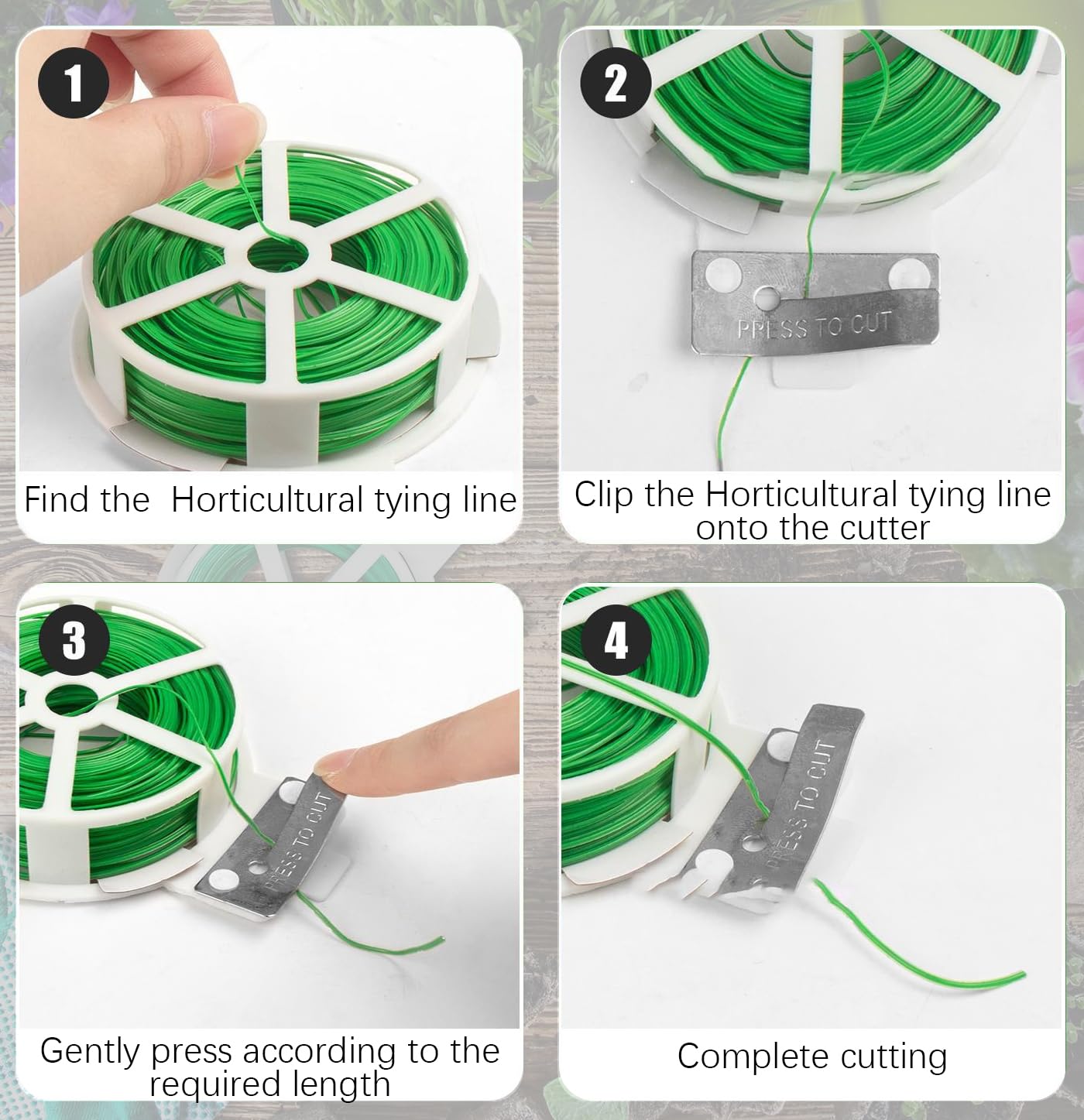 1

Find the  Horticultural tying line

2

PRESS TO CUT

Clip the Horticultural tying line onto the cutter

3

PRESS TO CUT

Gently press according to the required length

4

PRESS TO CUT

Complete cutting