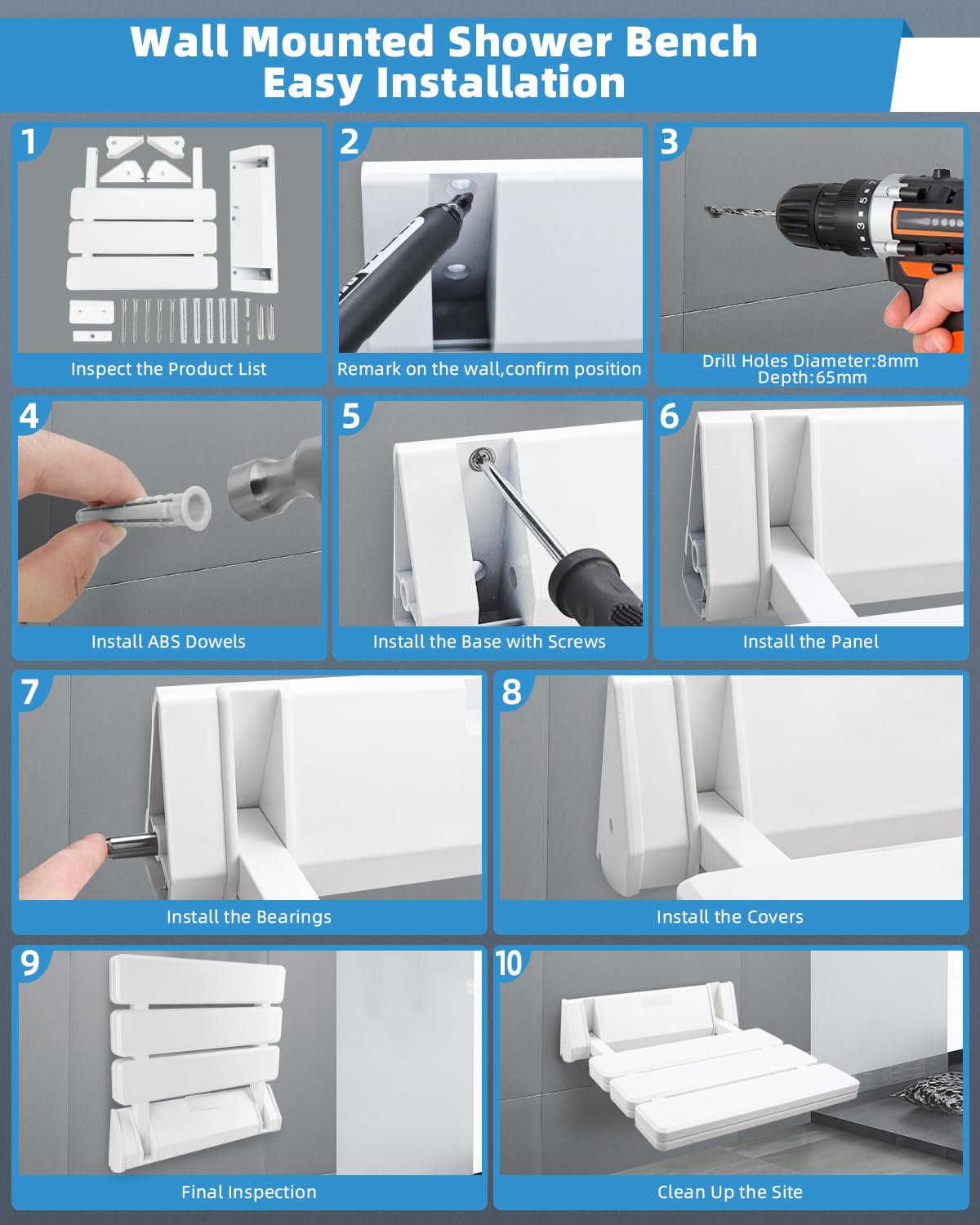 Wall Mounted Shower Bench
Easy Installation

1
Inspect the Product List

2
Remark on the wall,confirm position

3
Drill Holes Diameter:8mm
Depth:65mm

4
Install ABS Dowels

5
Install the Base with Screws

6
Install the Panel

7
Install the Bearings

8
Install the Covers

9
Final Inspection

10
Clean Up the Site