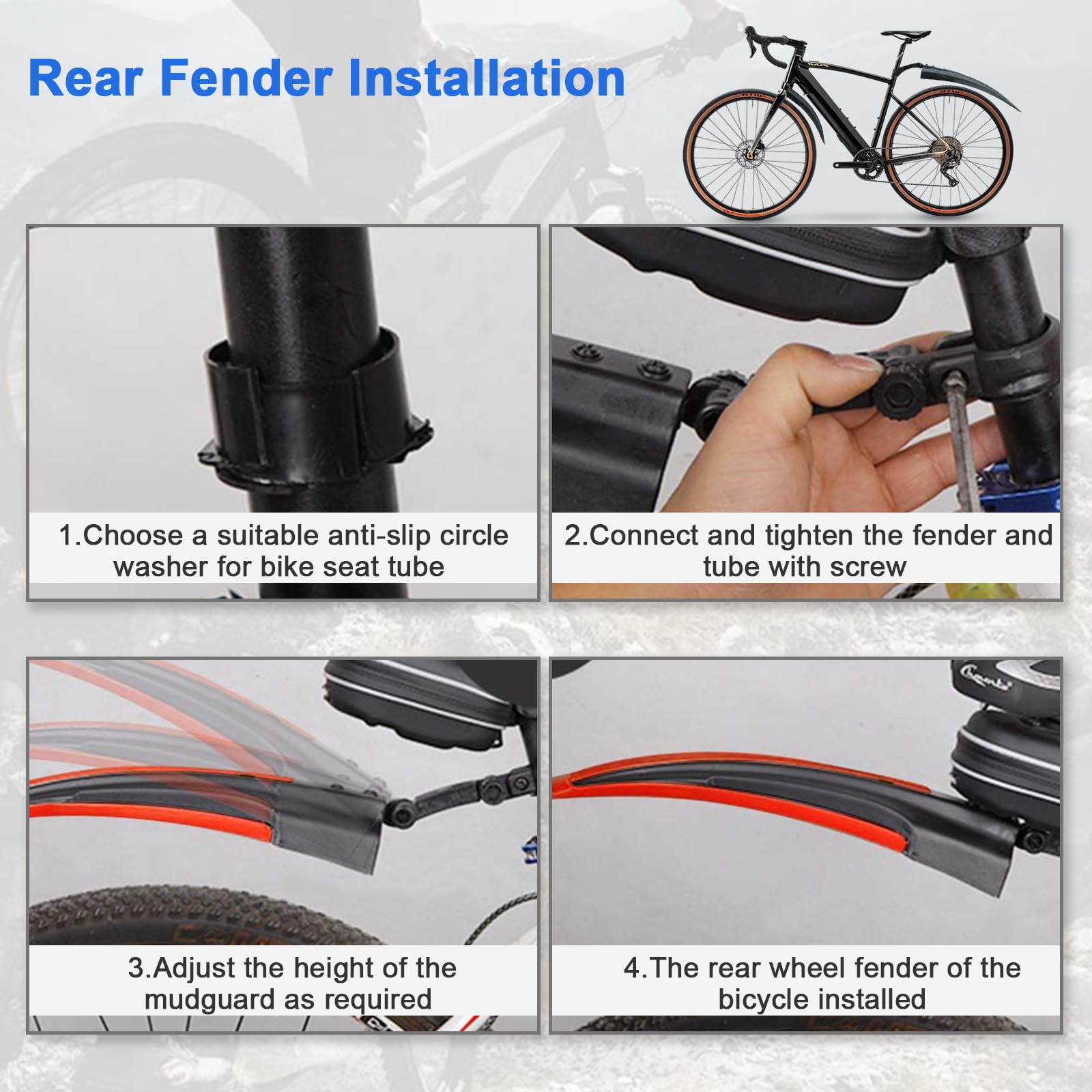 Rear Fender Installation

1.Choose a suitable anti-slip circle washer for bike seat tube

2.Connect and tighten the fender and tube with screw

3.Adjust the height of the mudguard as required

4.The rear wheel fender of the bicycle installed