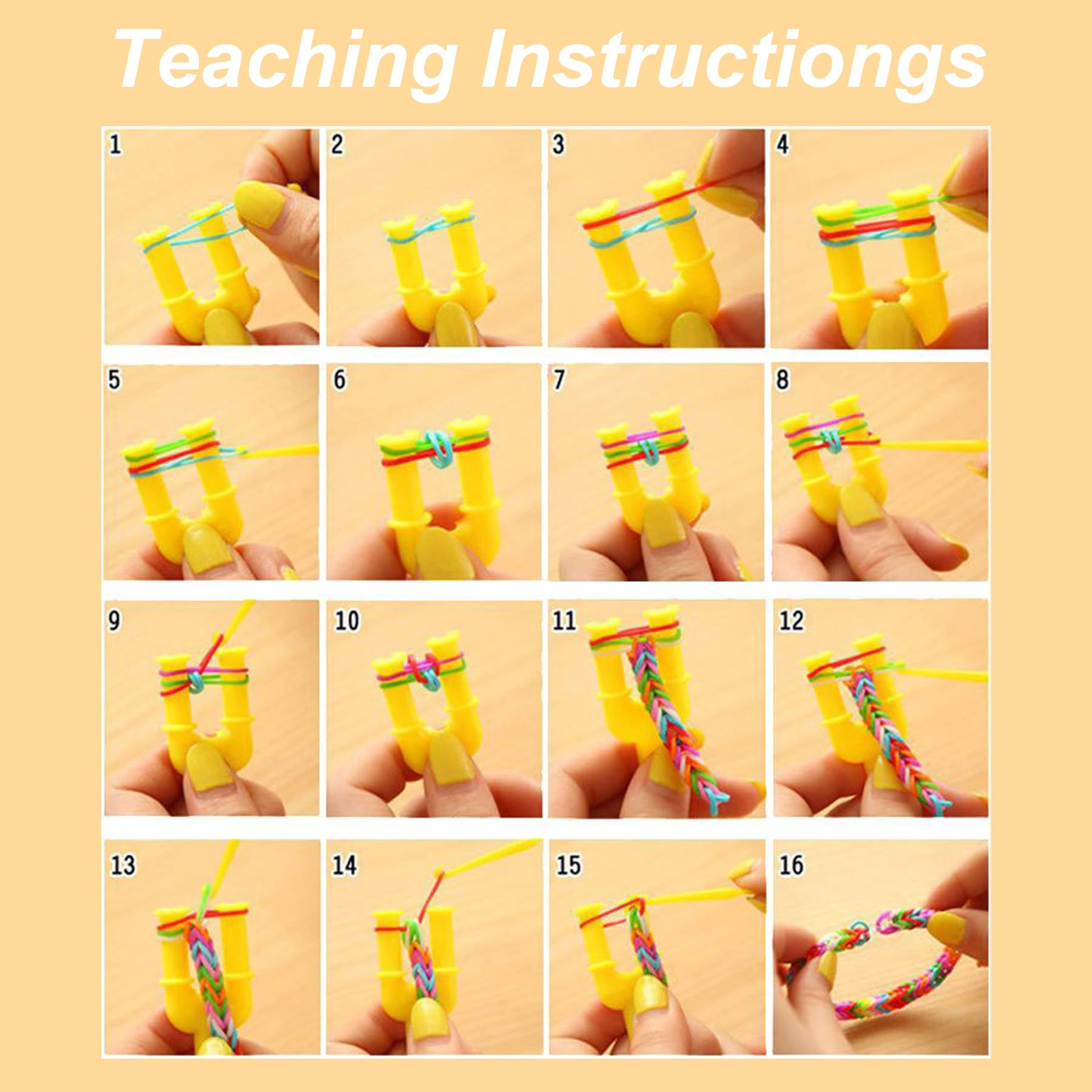 Teaching Instructiongs

1

2

3

4

5

6

7

8

9

10

11

12

13

14

15

16