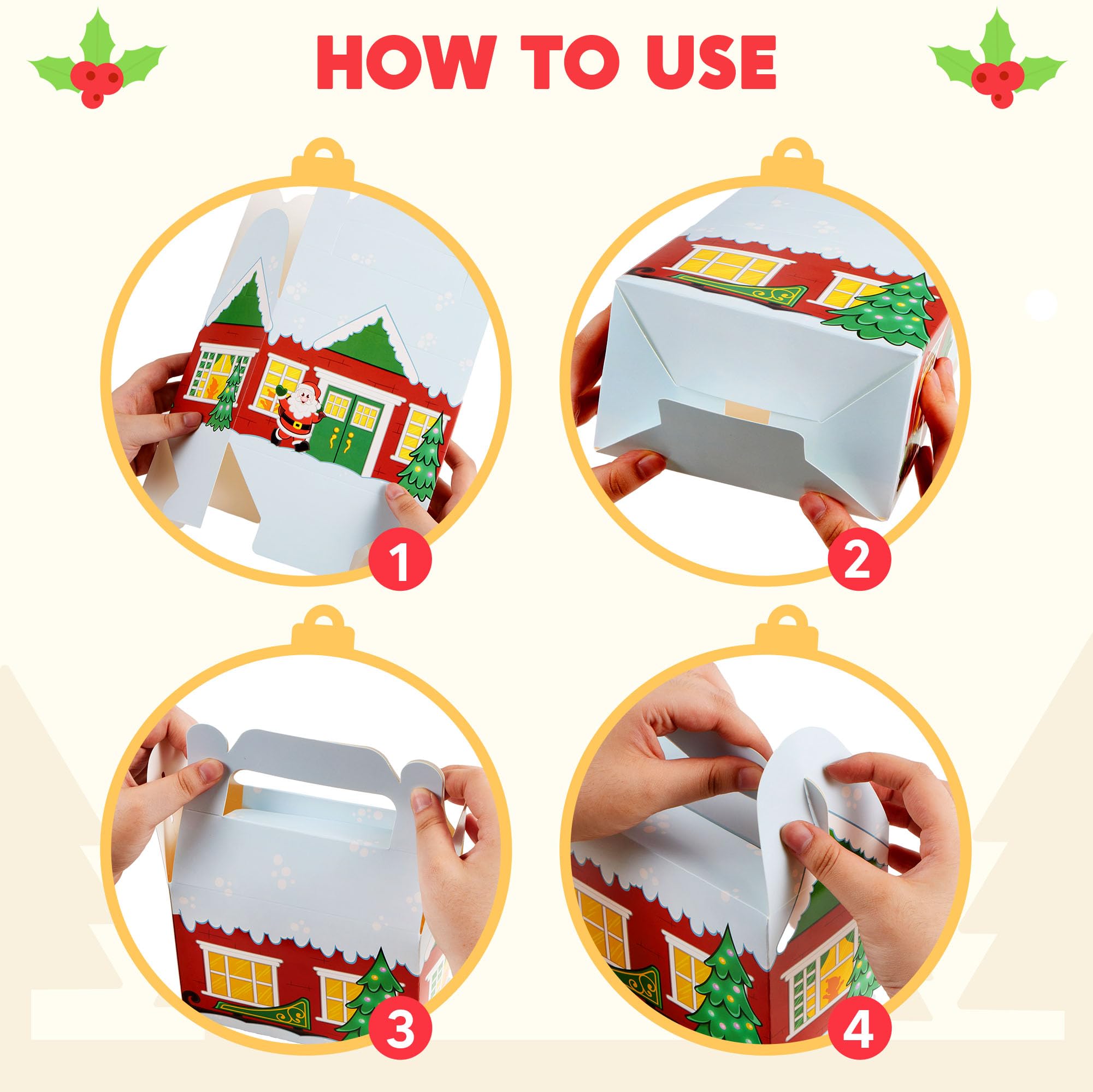 HOW TO USE

1

2

3

4