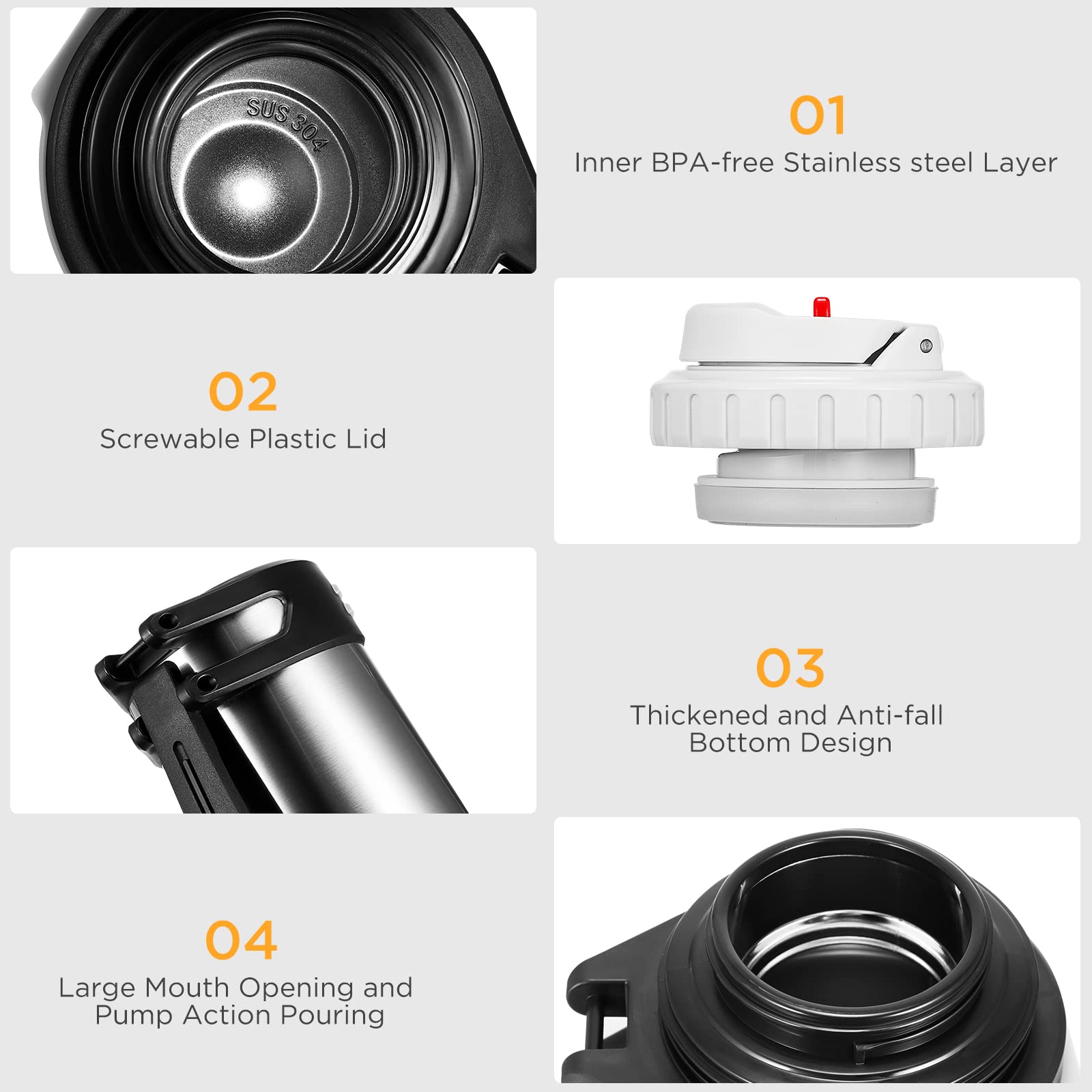 SUS 304

01
Inner BPA-free Stainless steel Layer

02
Screwable Plastic Lid

03
Thickened and Anti-fall Bottom Design

04
Large Mouth Opening and Pump Action Pouring