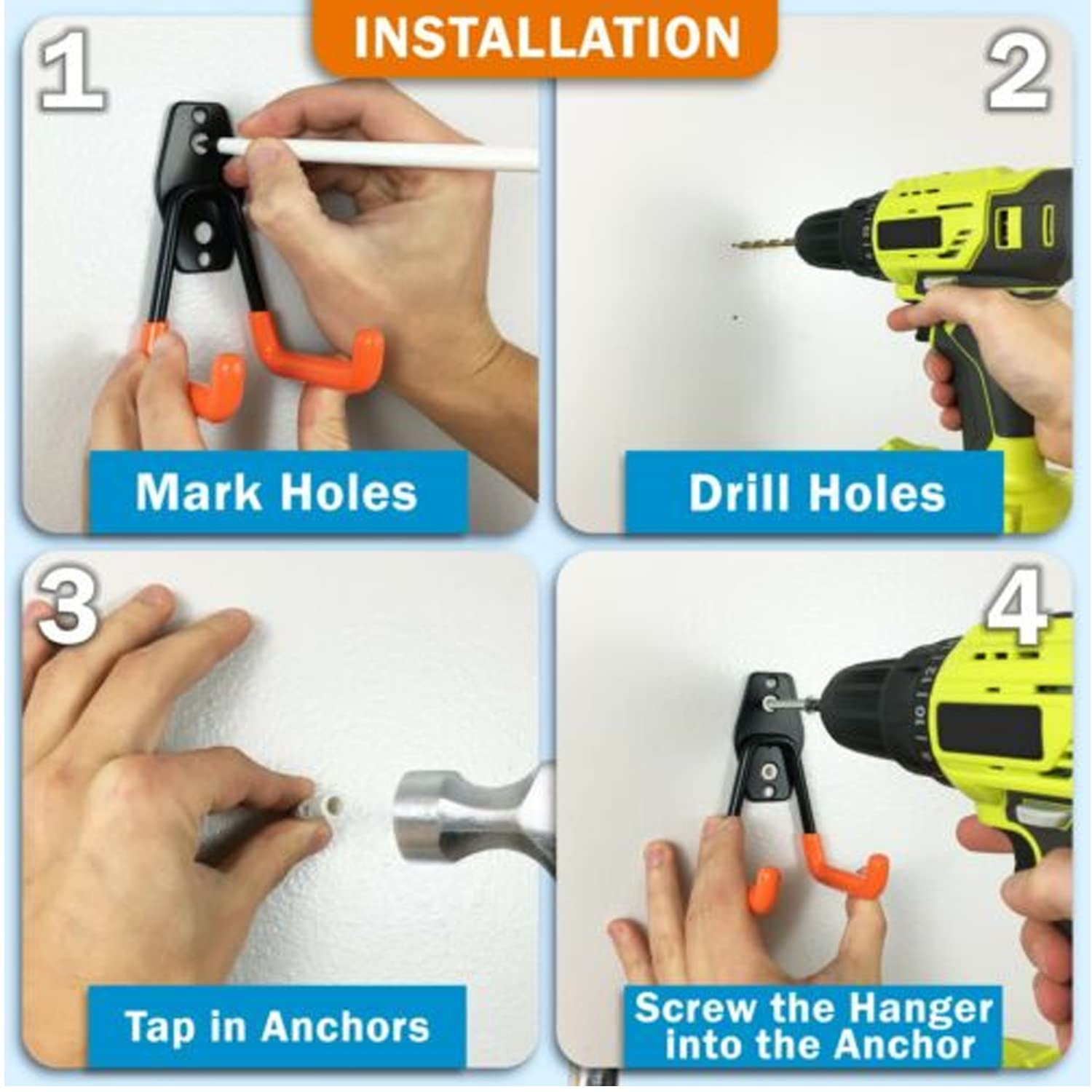 INSTALLATION

1

Mark Holes

2

Drill Holes

3

Tap in Anchors

4

Screw the Hanger into the Anchor