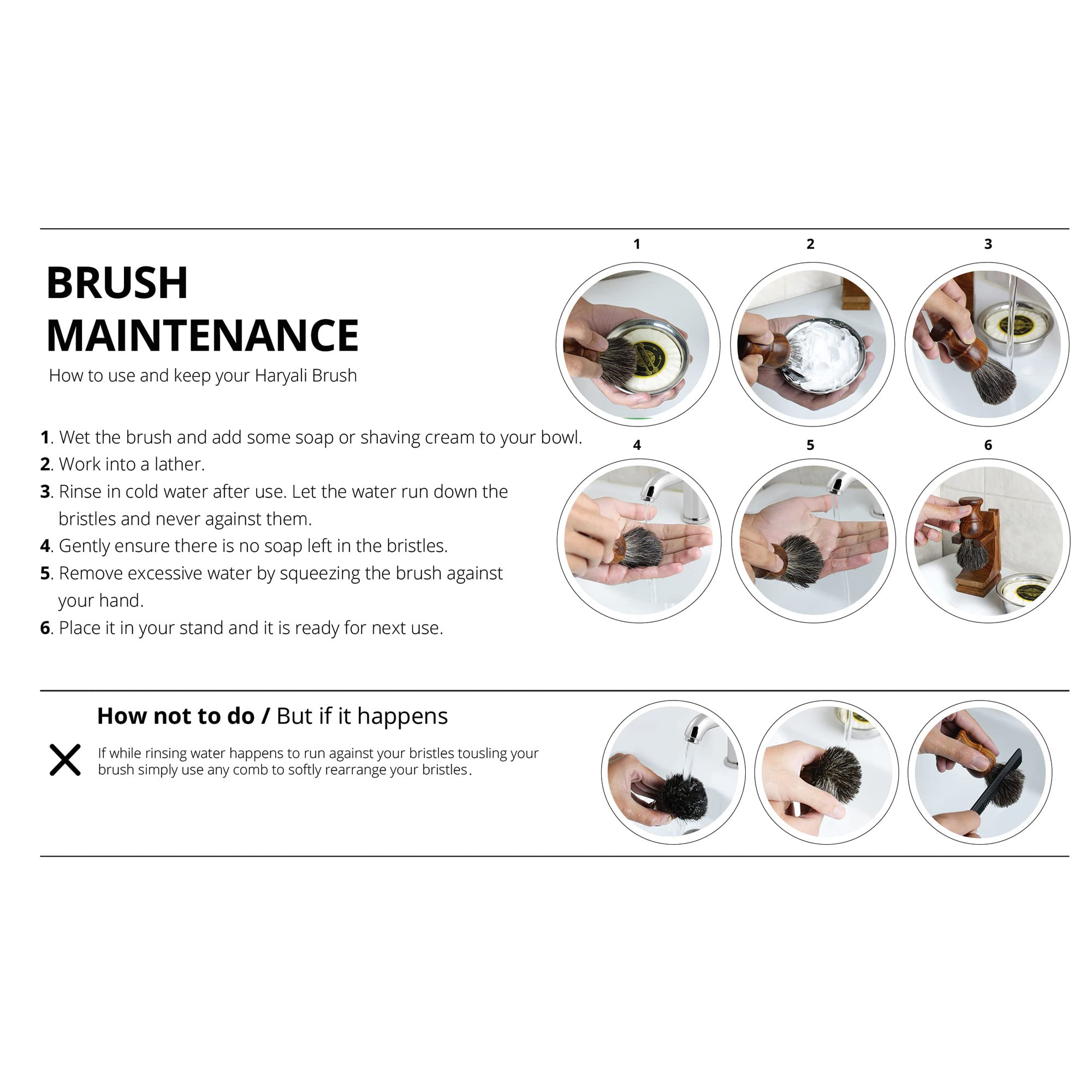 BRUSH MAINTENANCE

How to use and keep your Haryali Brush

1. Wet the brush and add some soap or shaving cream to your bowl.
2. Work into a lather.
3. Rinse in cold water after use. Let the water run down the bristles and never against them.
4. Gently ensure there is no soap left in the bristles.
5. Remove excessive water by squeezing the brush against your hand.
6. Place it in your stand and it is ready for next use.

1

2

3

4

5

6

How not to do / But if it happens

If while rinsing water happens to run against your bristles tousling your brush simply use any comb to softly rearrange your bristles.