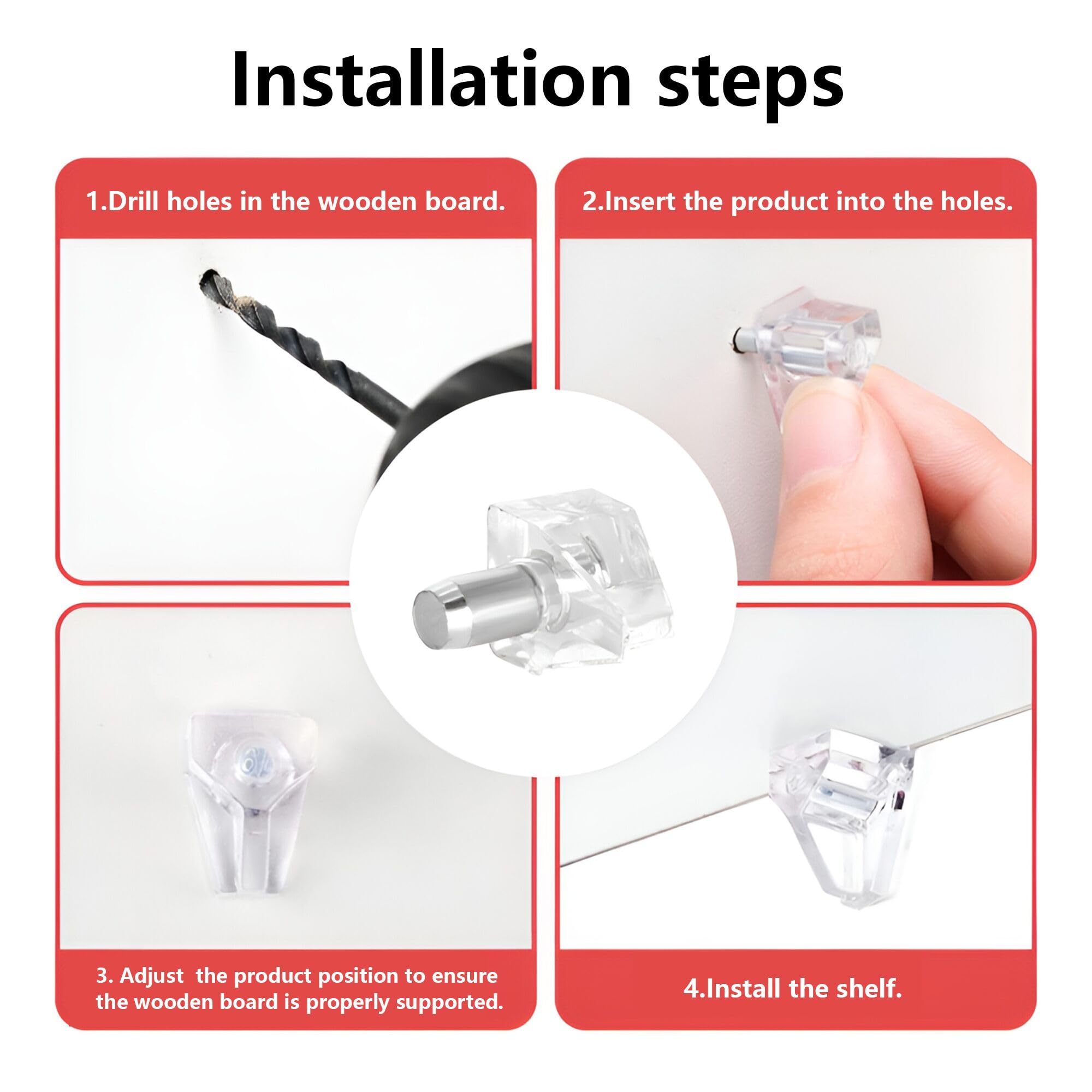 Installation steps

1.Drill holes in the wooden board.

2.Insert the product into the holes.

3. Adjust the product position to ensure the wooden board is properly supported.

4.Install the shelf.