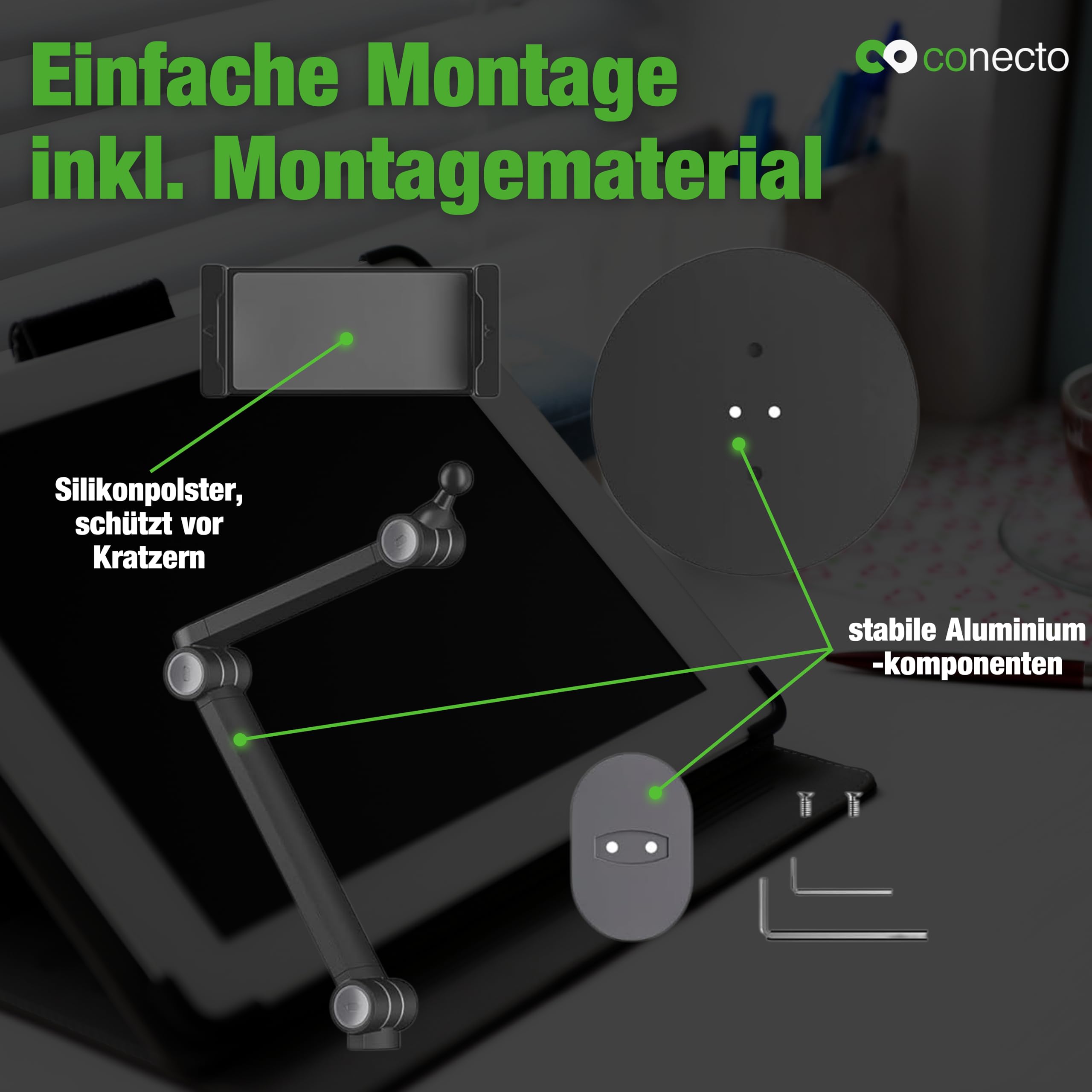 Einfache Montage inkl. Montagematerial

conecto

Silikonpolster, schützt vor Kratzern

stabile Aluminium -komponenten