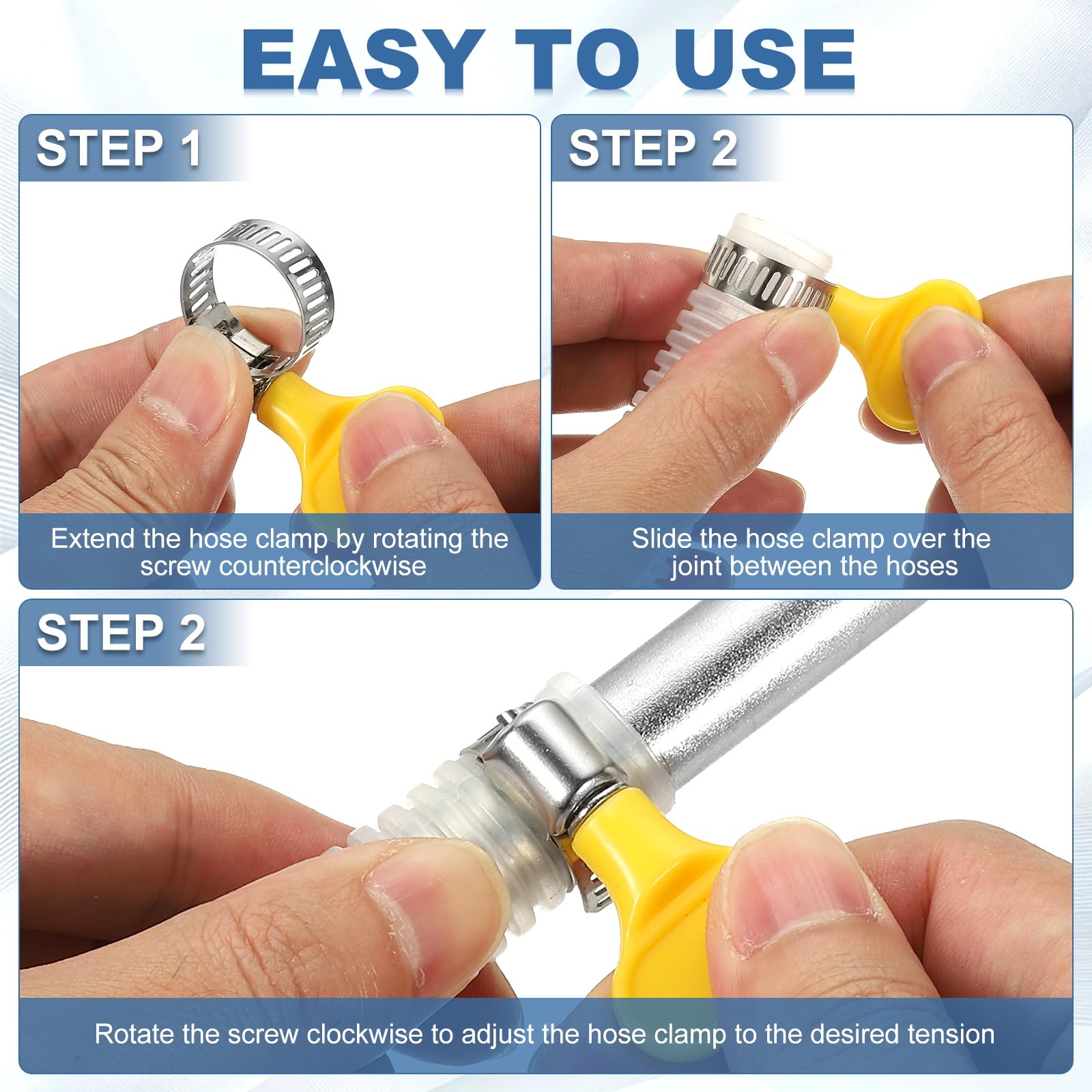 EASY TO USE

STEP 1

Extend the hose clamp by rotating the screw counterclockwise

STEP 2

Slide the hose clamp over the joint between the hoses

STEP 2

Rotate the screw clockwise to adjust the hose clamp to the desired tension