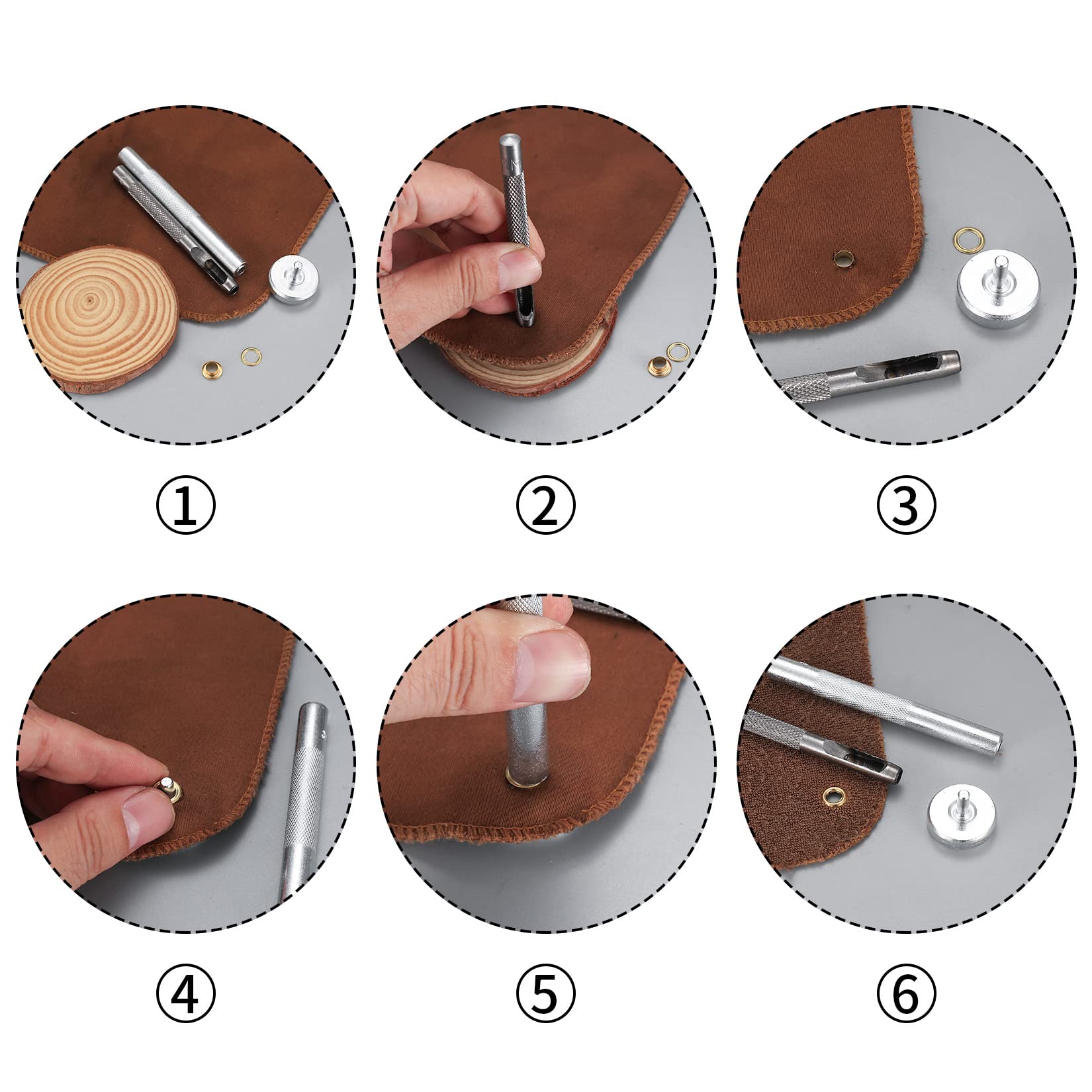 ①

②

③

④

⑤

⑥