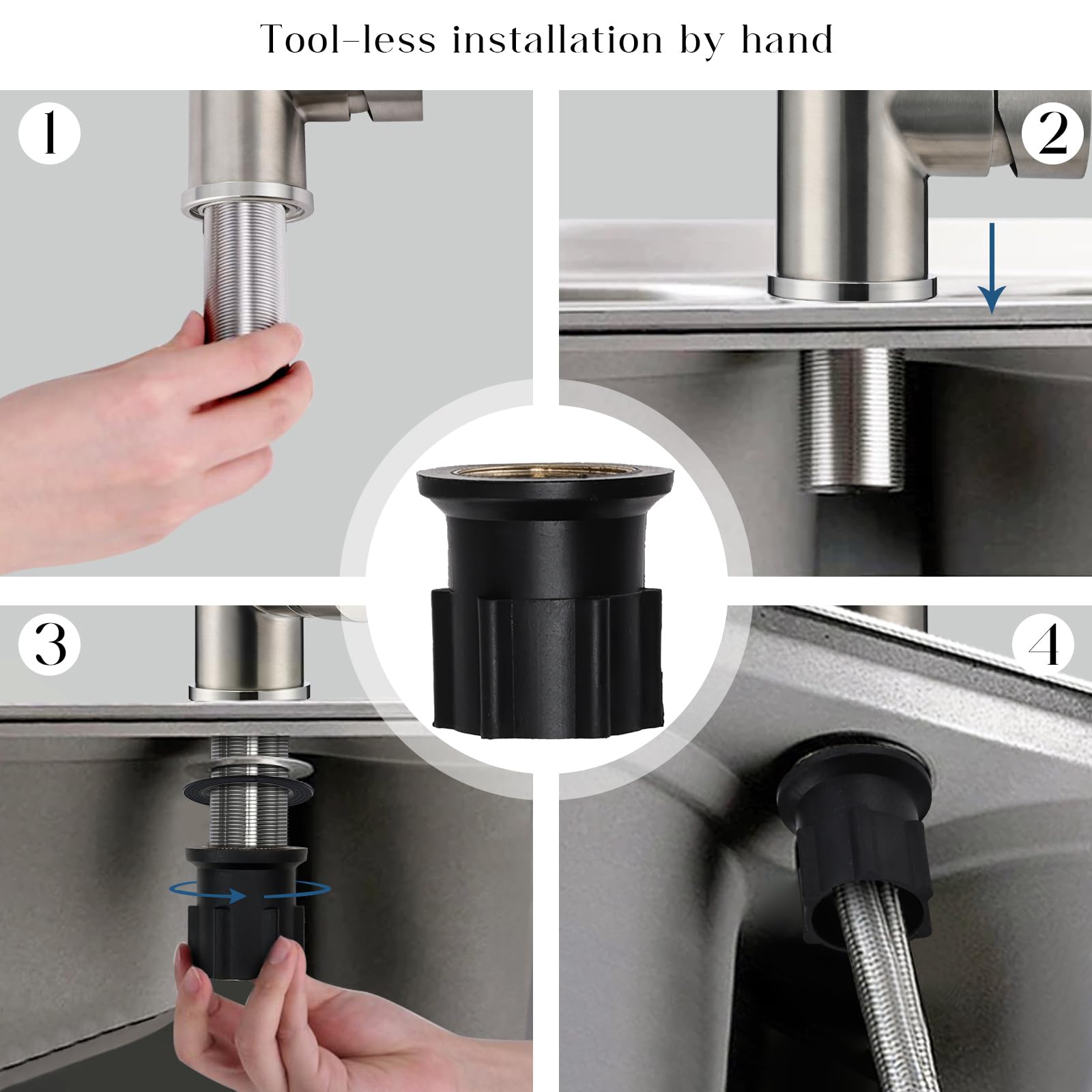 Tool-less installation by hand

1

2

3

4