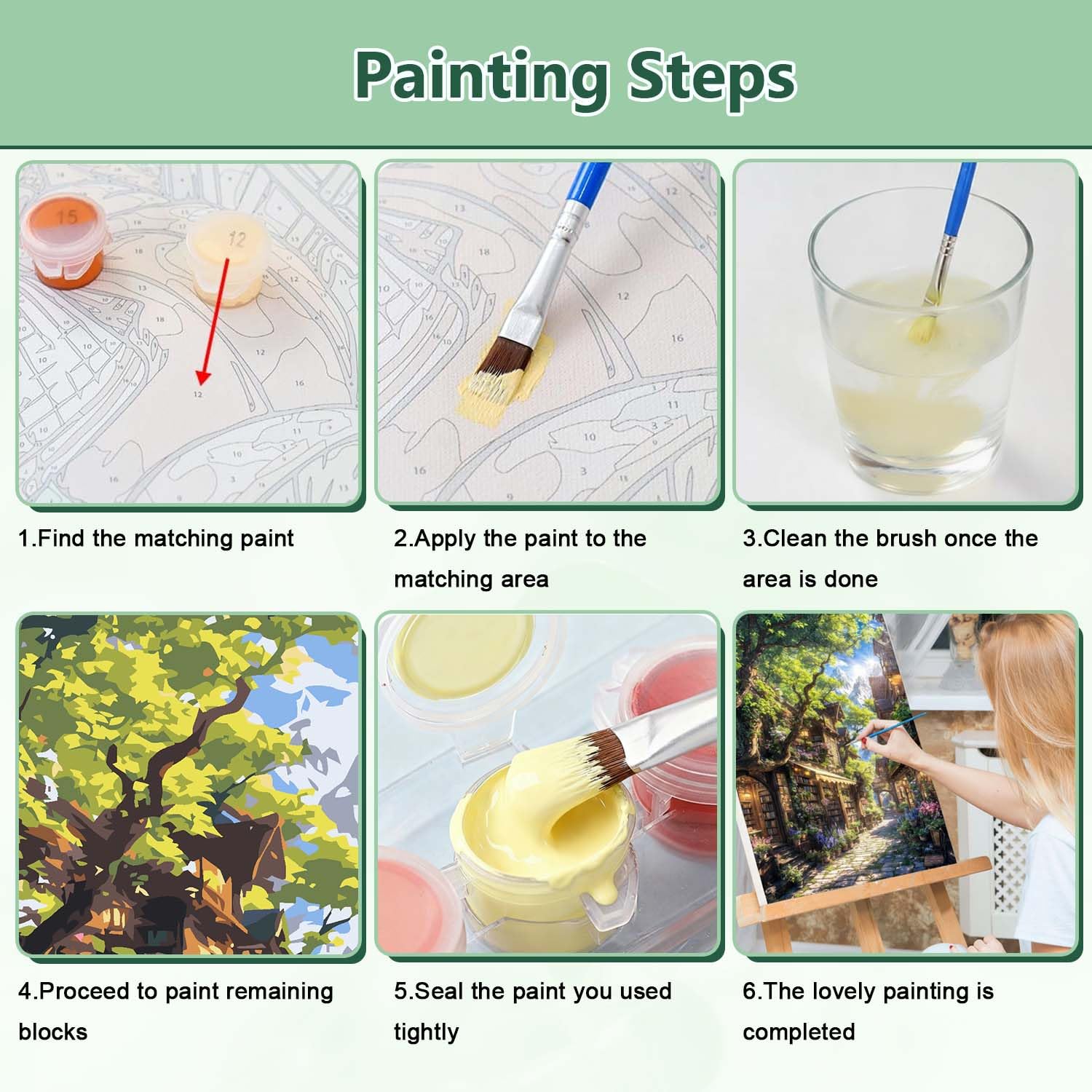 Painting Steps

15

12

1.Find the matching paint

2.Apply the paint to the matching area

3.Clean the brush once the area is done

4.Proceed to paint remaining blocks

5.Seal the paint you used tightly

6.The lovely painting is completed