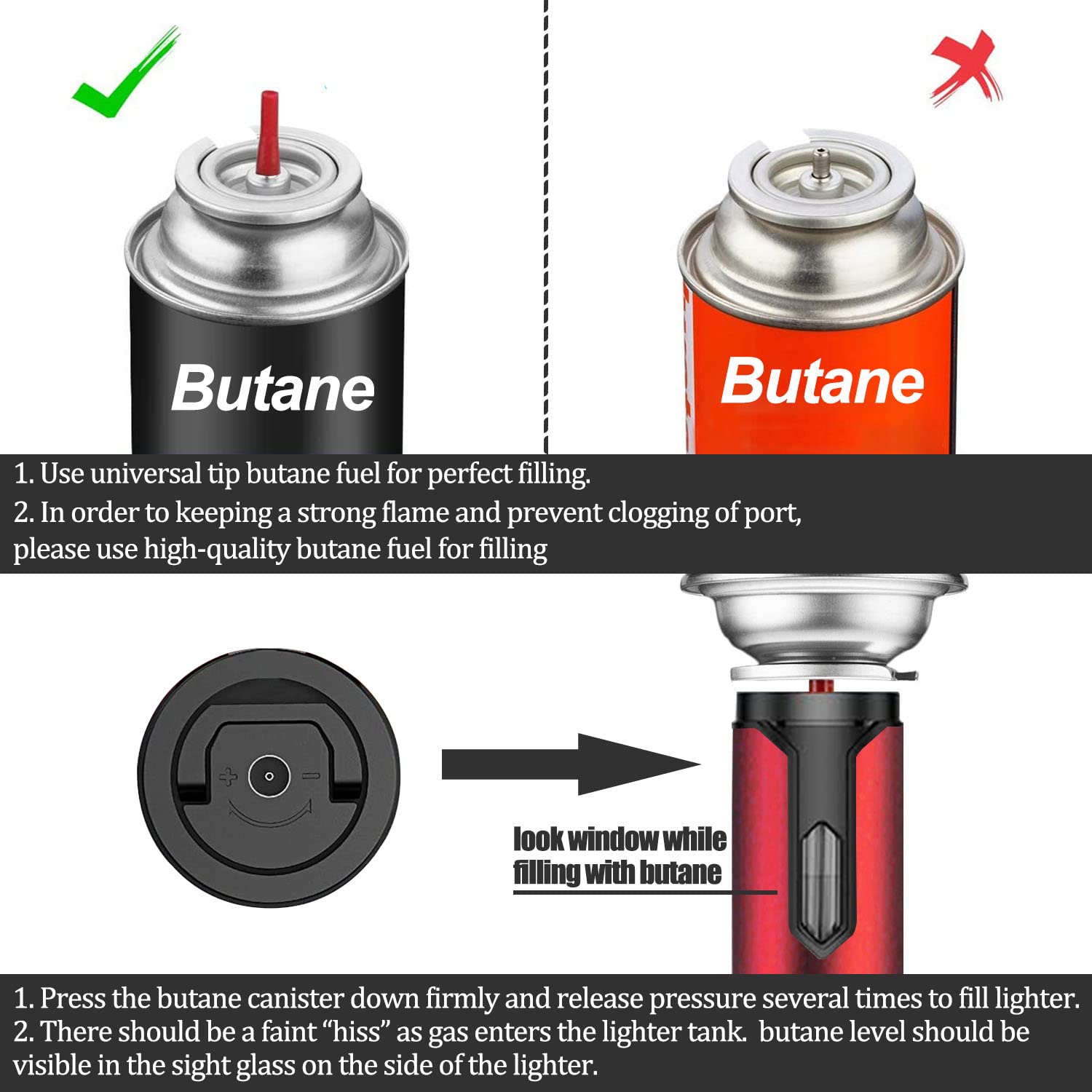 Butane

Butane

1. Use universal tip butane fuel for perfect filling.
2. In order to keeping a strong flame and prevent clogging of port, please use high-quality butane fuel for filling

+ −

look window while filling with butane

1. Press the butane canister down firmly and release pressure several times to fill lighter.
2. There should be a faint “hiss” as gas enters the lighter tank. butane level should be visible in the sight glass on the side of the lighter.