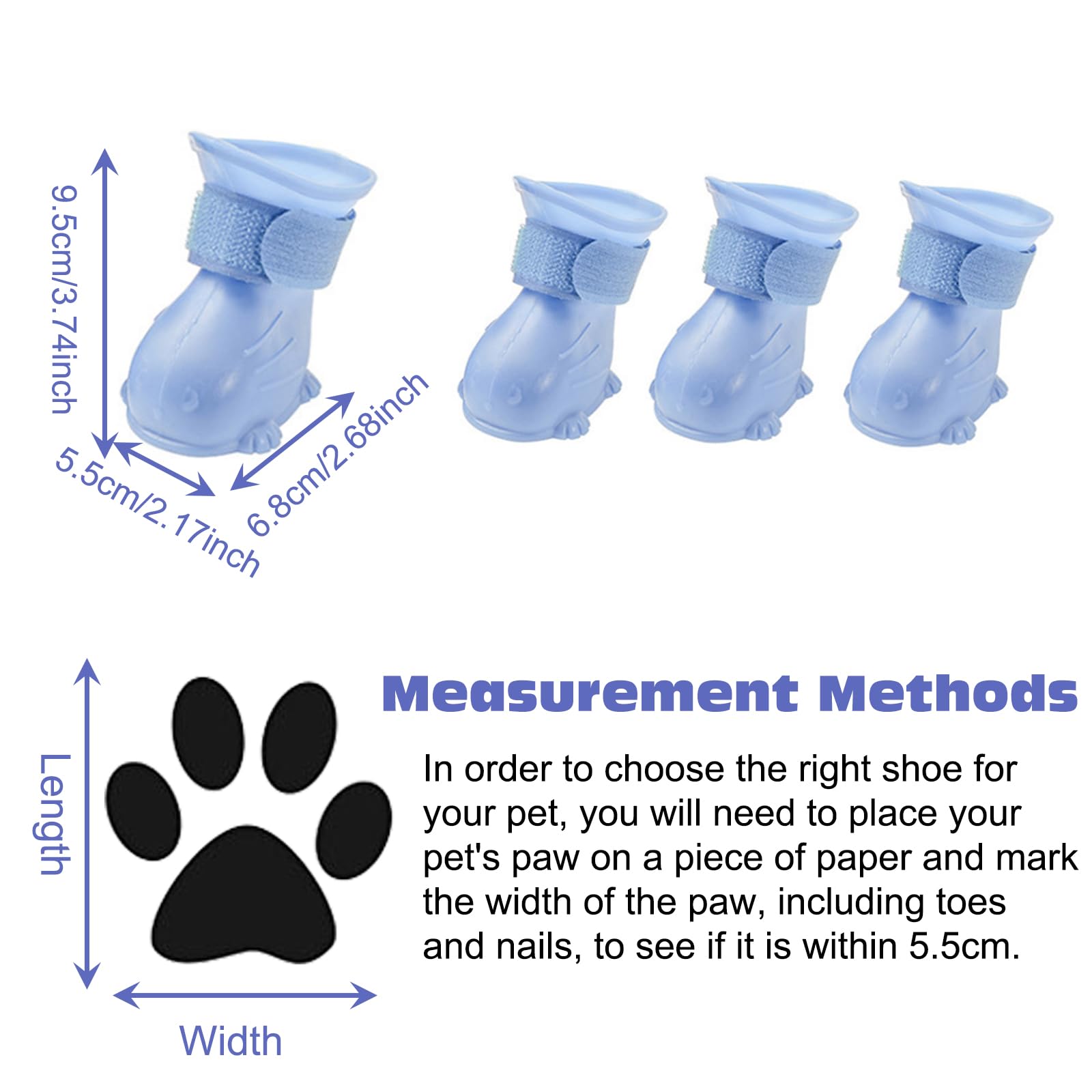 9.5cm/3.74inch

5.5cm/2.17inch

6.8cm/2.68inch

Length

Width

Measurement Methods

In order to choose the right shoe for your pet, you will need to place your pet's paw on a piece of paper and mark the width of the paw, including toes and nails, to see if it is within 5.5cm.