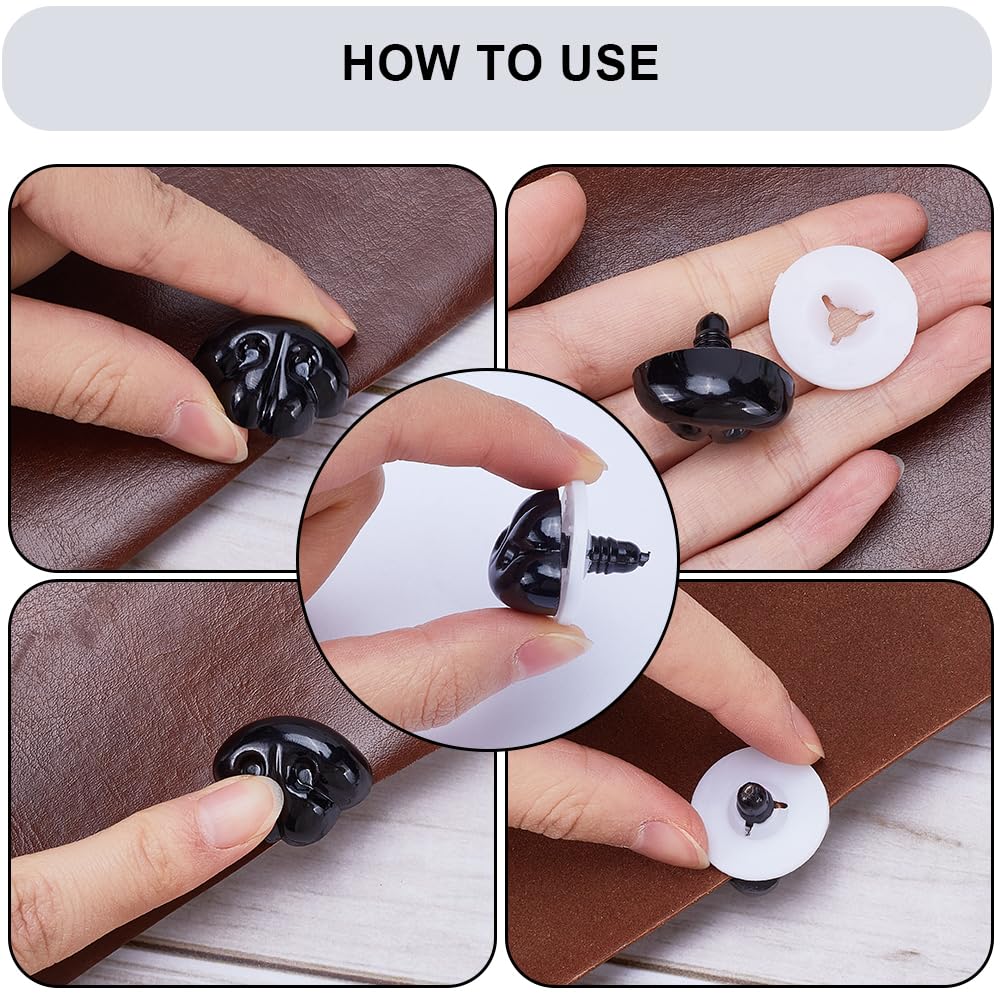 HOW TO USE