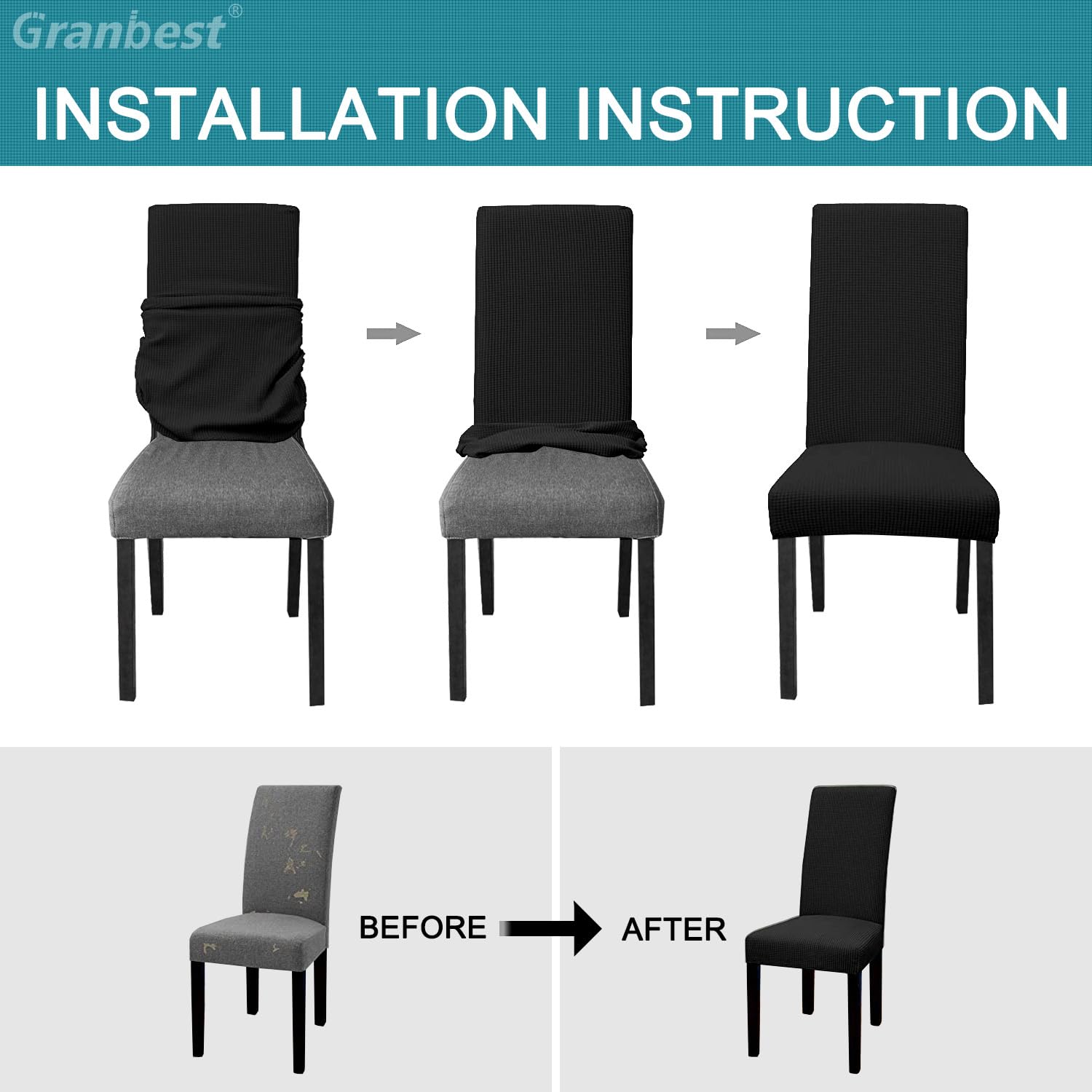 Granbest®

INSTALLATION INSTRUCTION

BEFORE

AFTER