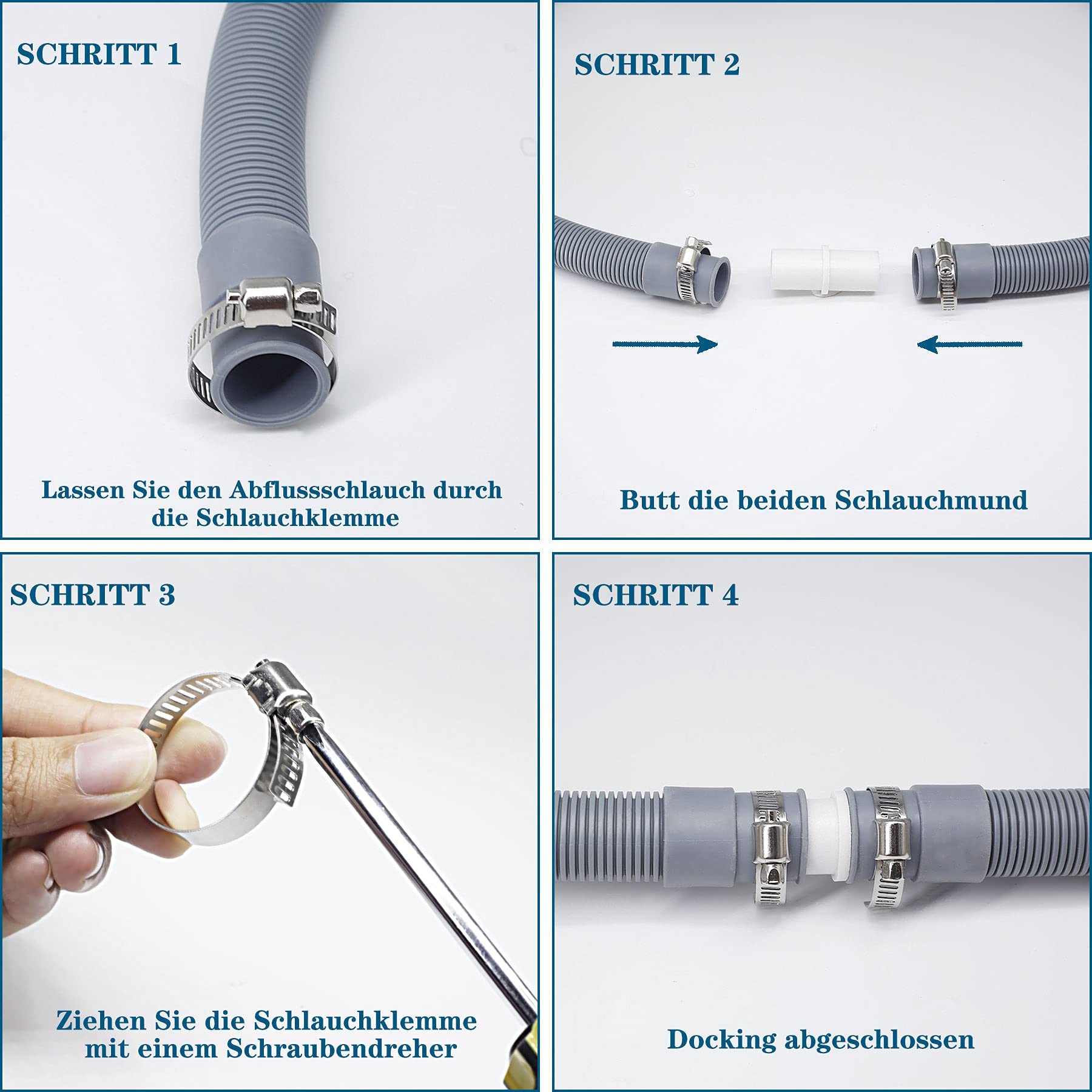 SCHRITT 1

Lassen Sie den Abflussschlauch durch die Schlauchklemme

SCHRITT 2

Butt die beiden Schlauchmund

SCHRITT 3

Ziehen Sie die Schlauchklemme mit einem Schraubendreher

SCHRITT 4

Docking abgeschlossen