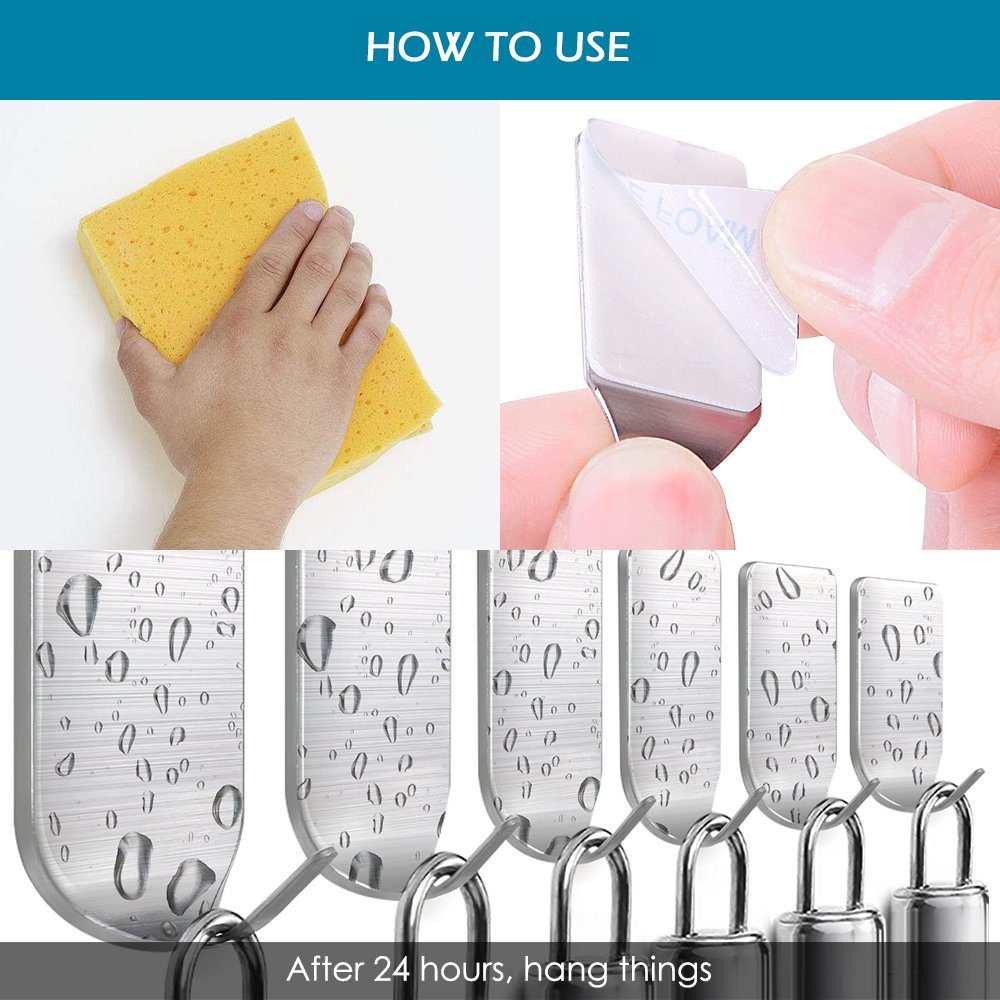 HOW TO USE

After 24 hours, hang things