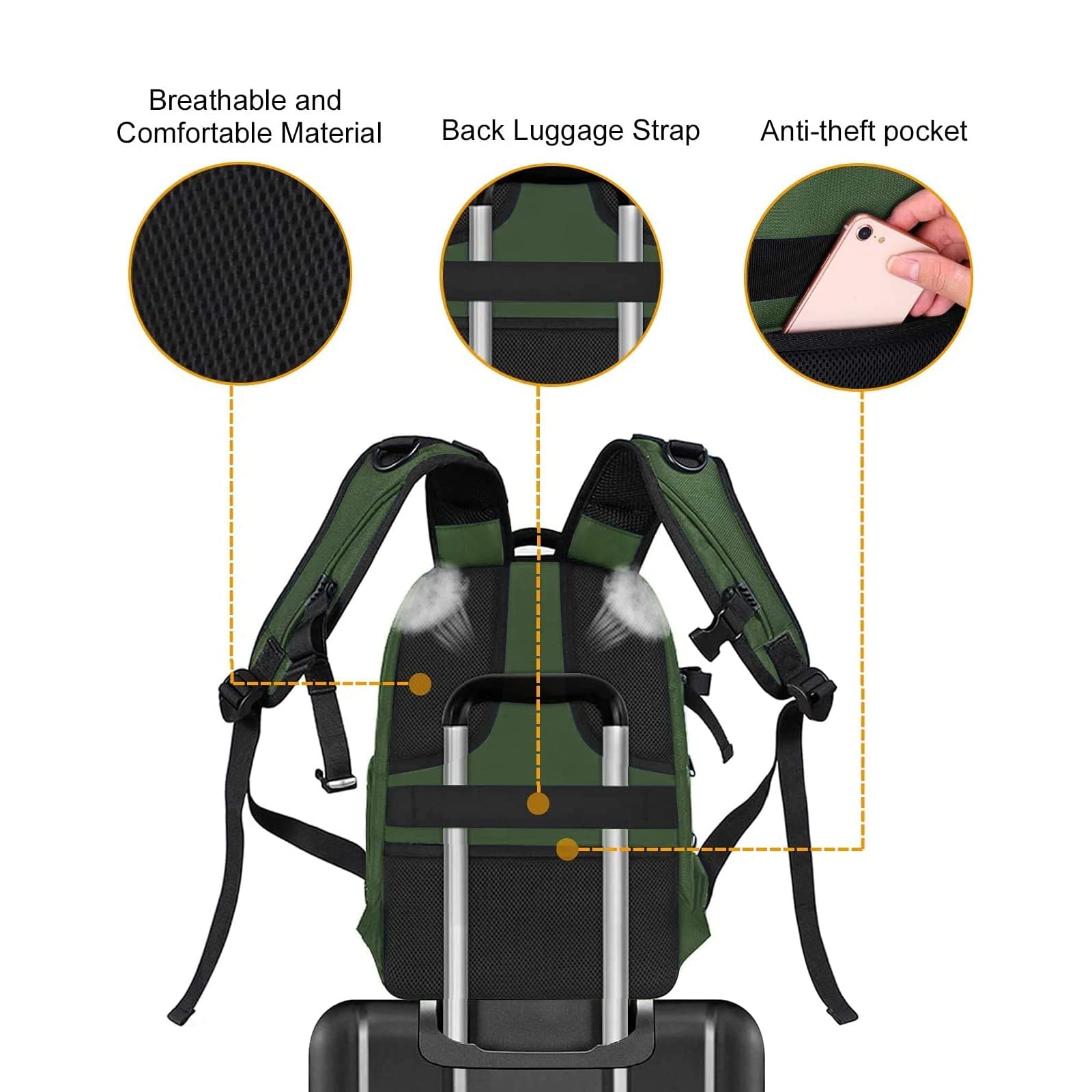 Breathable and Comfortable Material

Back Luggage Strap

Anti-theft pocket