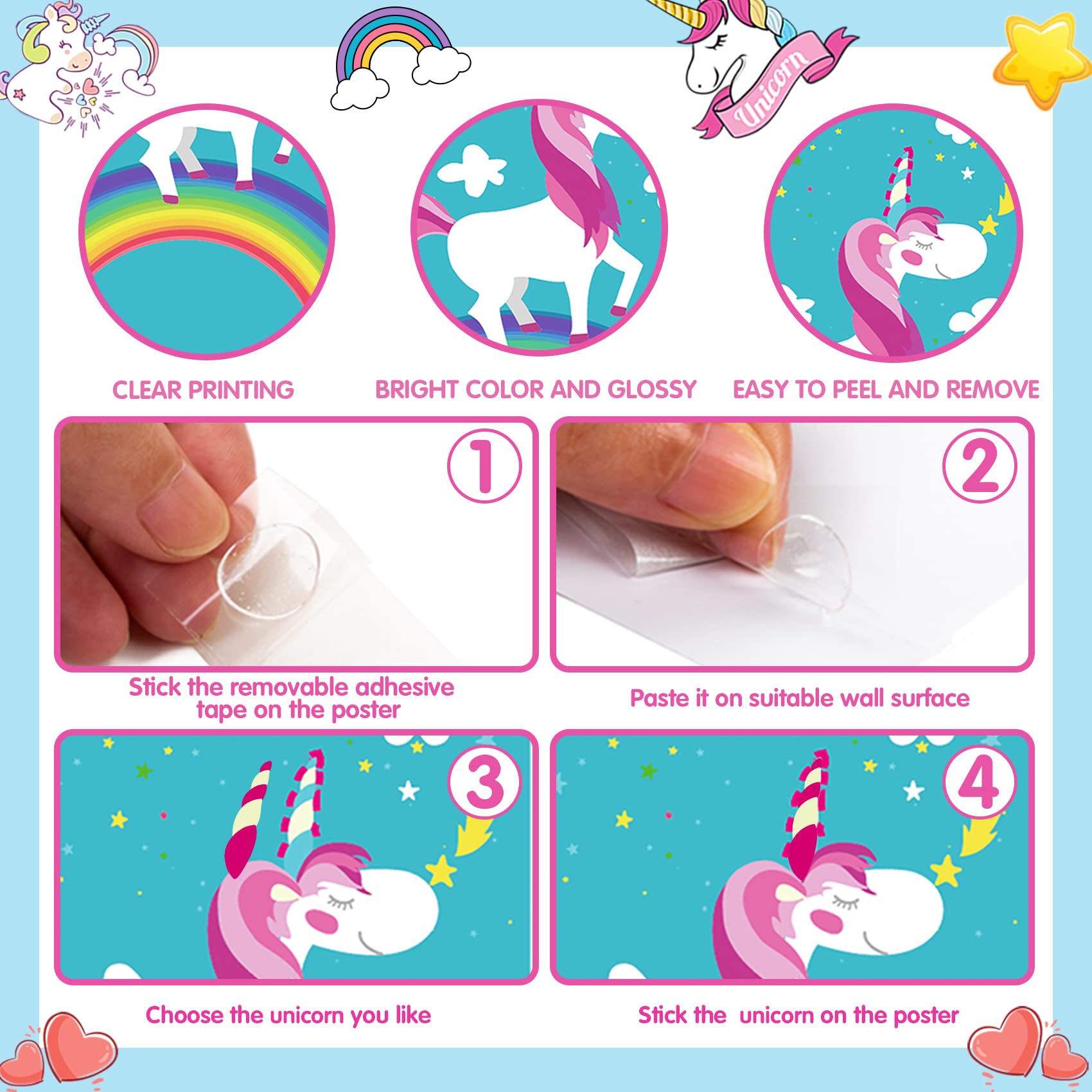 Unicorn

CLEAR PRINTING

BRIGHT COLOR AND GLOSSY

EASY TO PEEL AND REMOVE

1

Stick the removable adhesive tape on the poster

2

Paste it on suitable wall surface

3

Choose the unicorn you like

4

Stick the unicorn on the poster