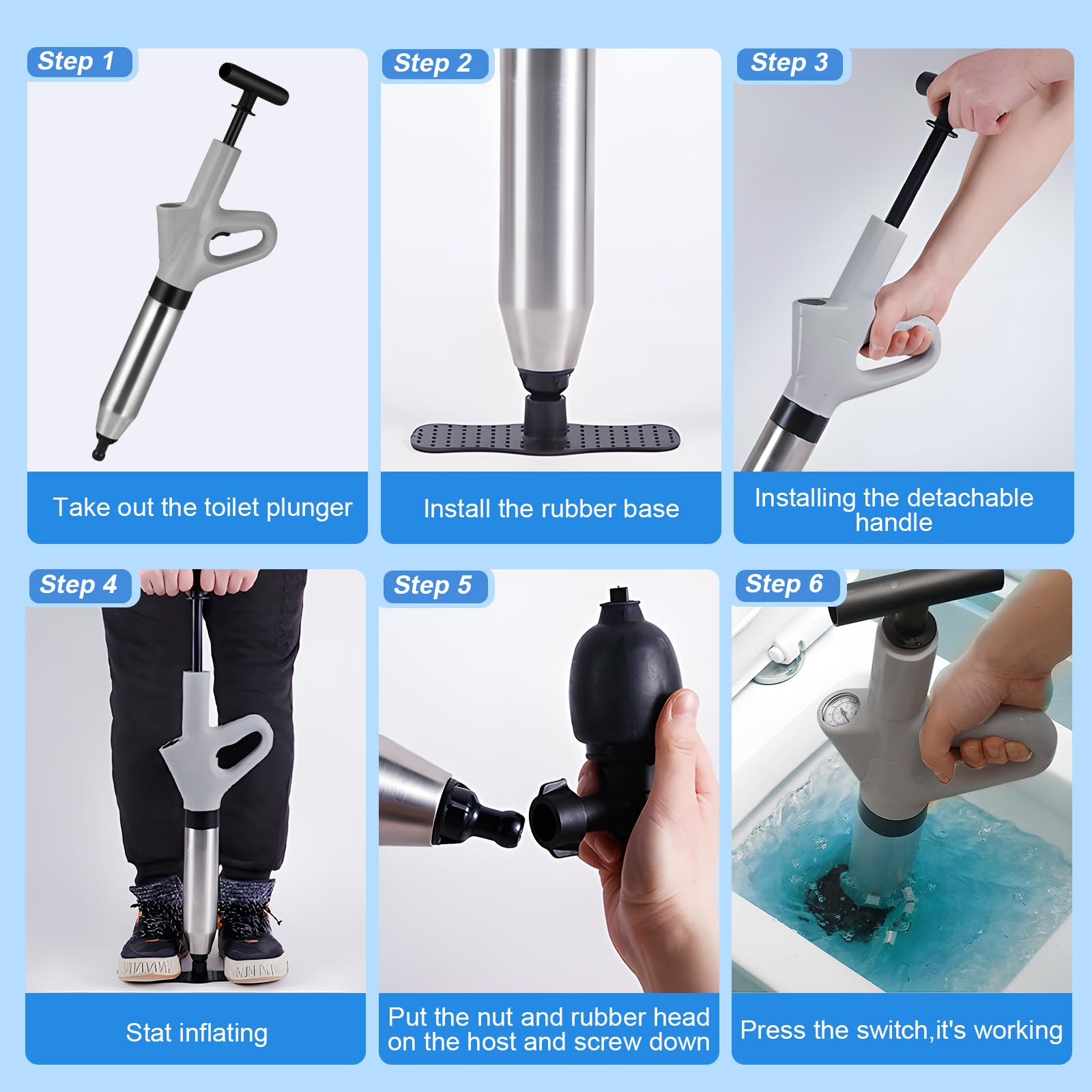 Step 1

Take out the toilet plunger

Step 2

Install the rubber base

Step 3

Installing the detachable handle

Step 4

Stat inflating

Step 5

Put the nut and rubber head on the host and screw down

Step 6

Press the switch,it's working