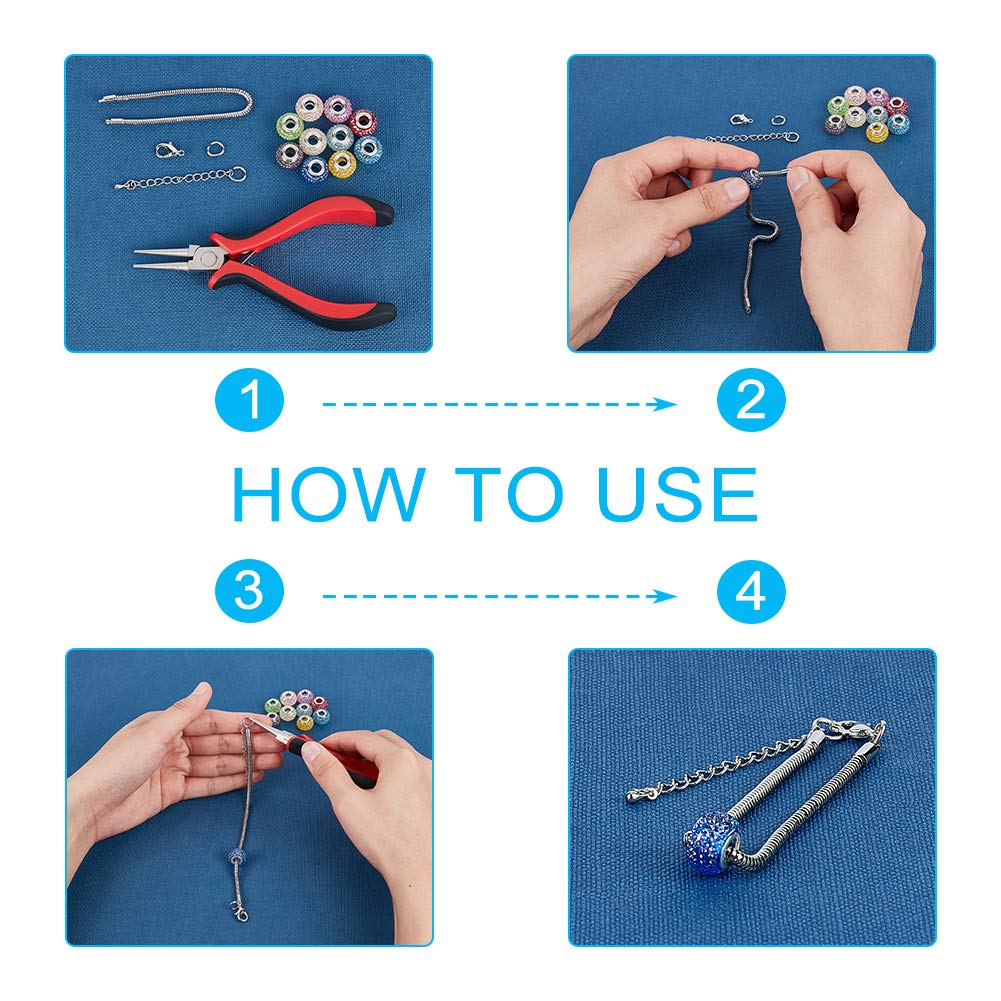 1

2

HOW TO USE

3

4