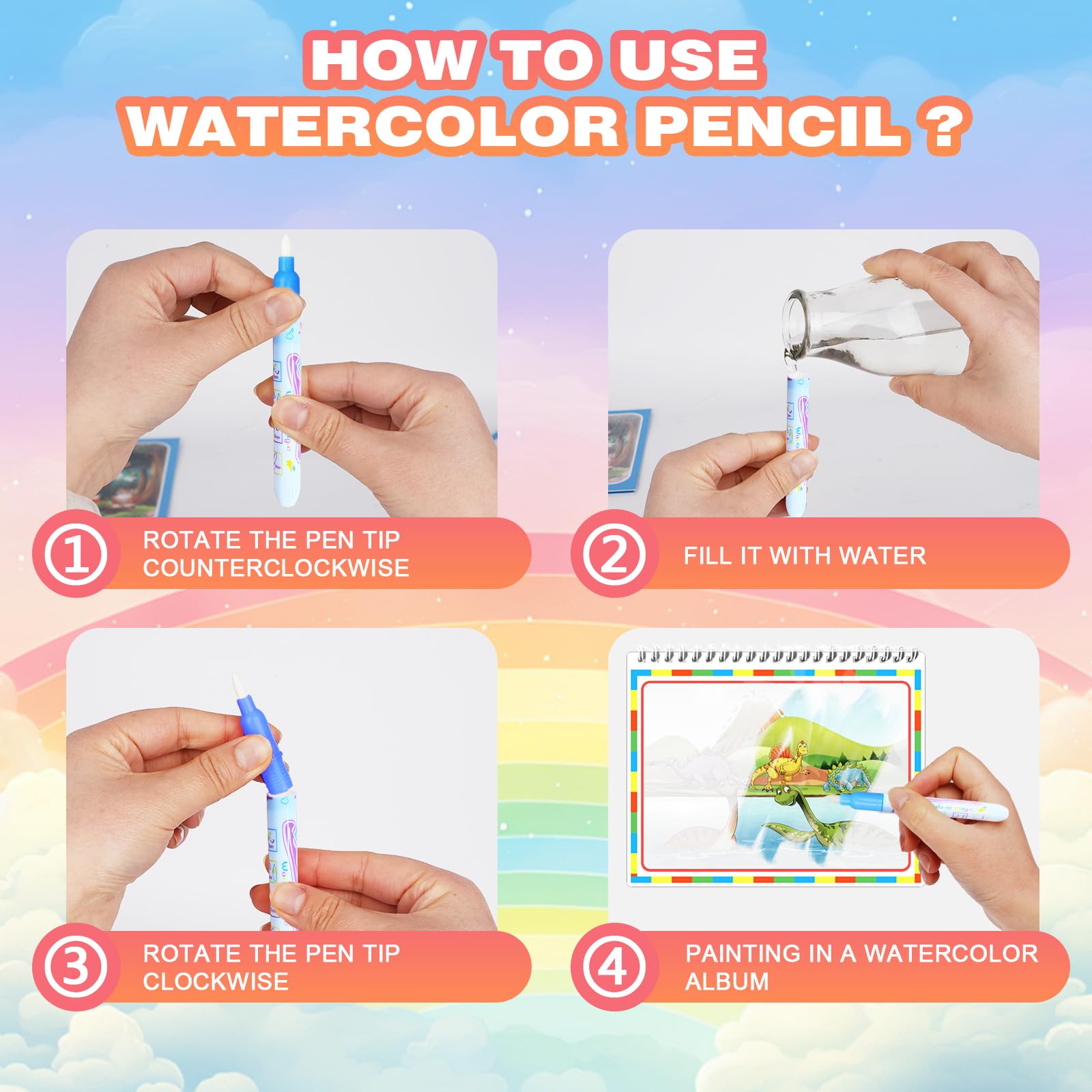 HOW TO USE WATERCOLOR PENCIL ?

1 ROTATE THE PEN TIP COUNTERCLOCKWISE

2 FILL IT WITH WATER

3 ROTATE THE PEN TIP CLOCKWISE

4 PAINTING IN A WATERCOLOR ALBUM