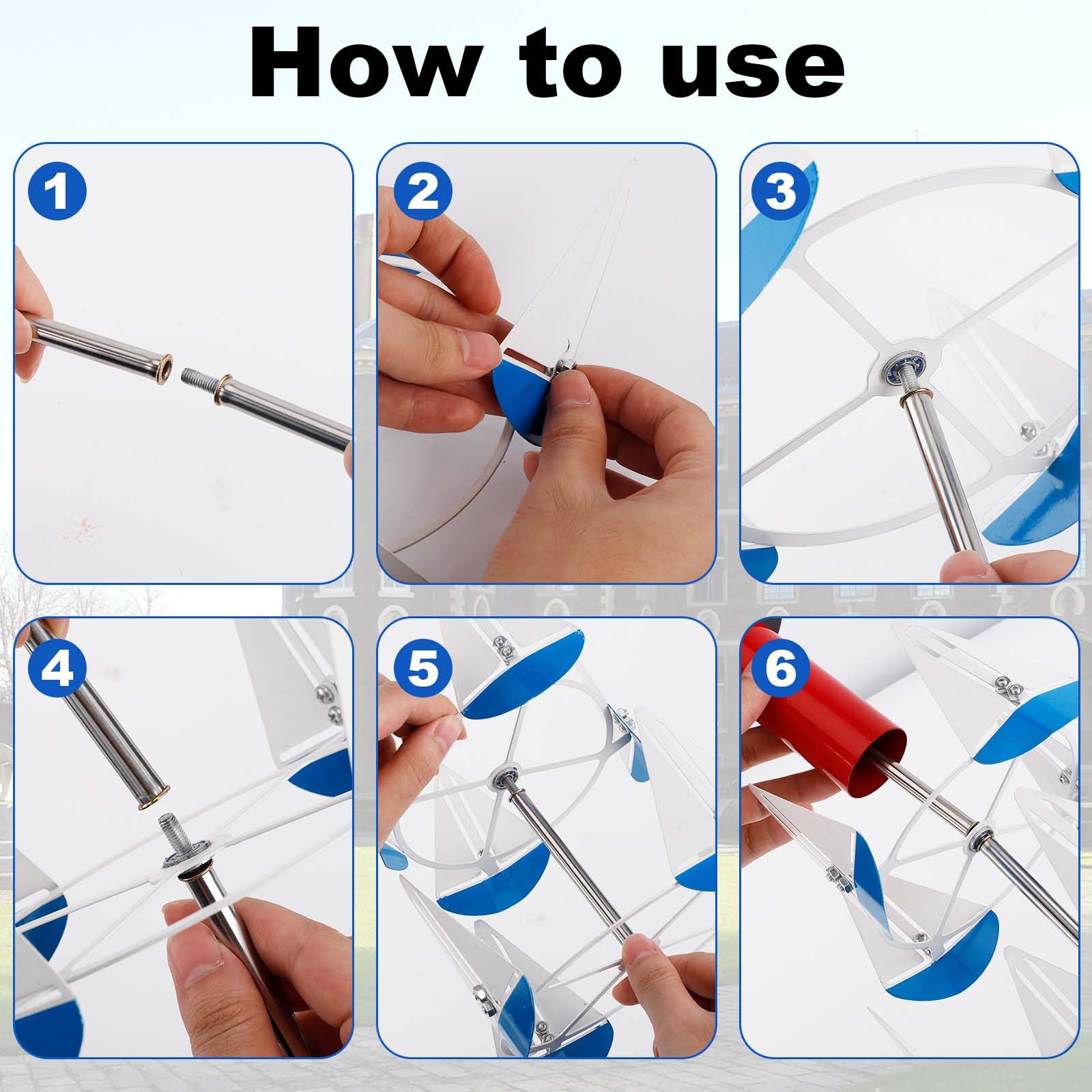 How to use

1

2

3

4

5

6