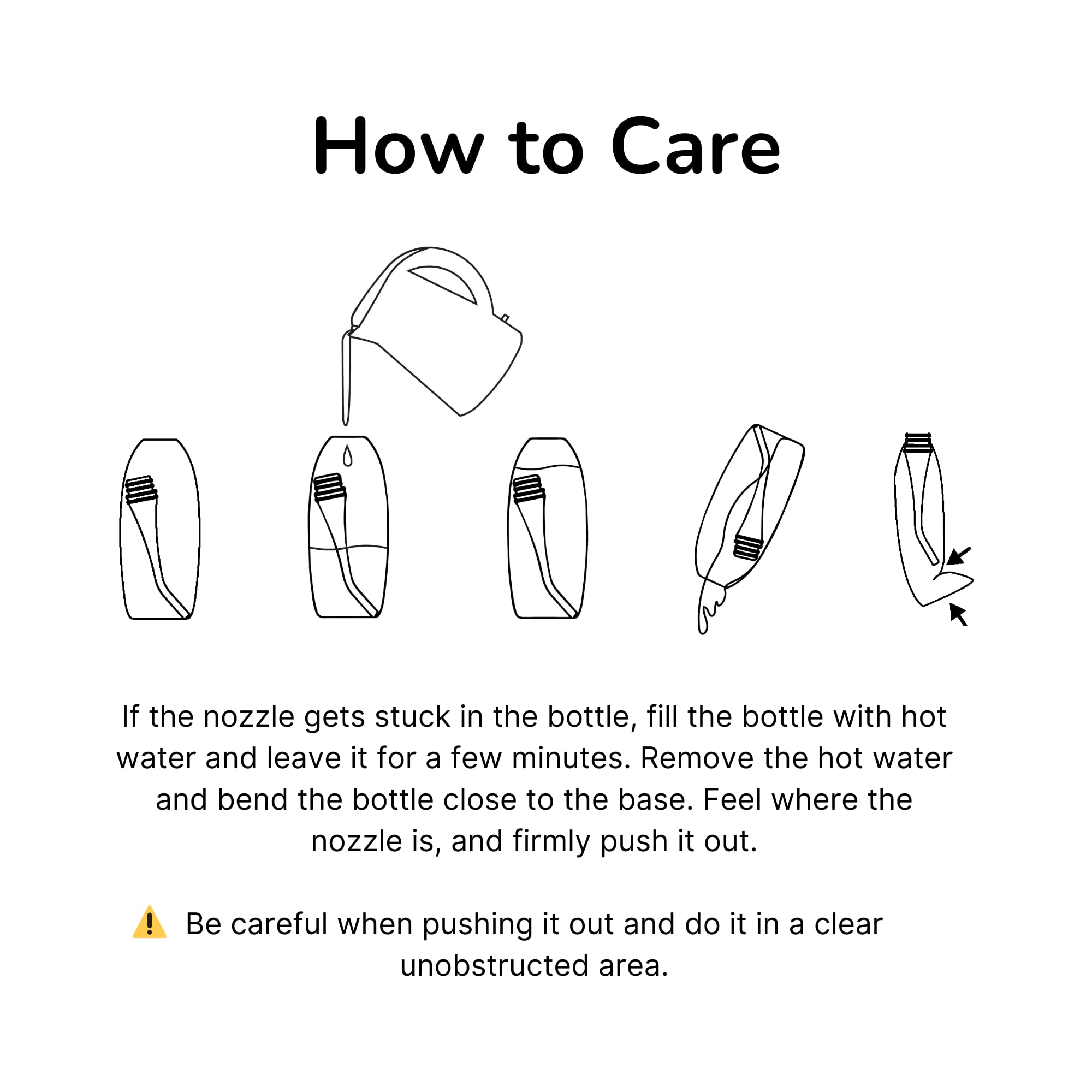 How to Care

If the nozzle gets stuck in the bottle, fill the bottle with hot water and leave it for a few minutes. Remove the hot water and bend the bottle close to the base. Feel where the nozzle is, and firmly push it out.

⚠️ Be careful when pushing it out and do it in a clear unobstructed area.