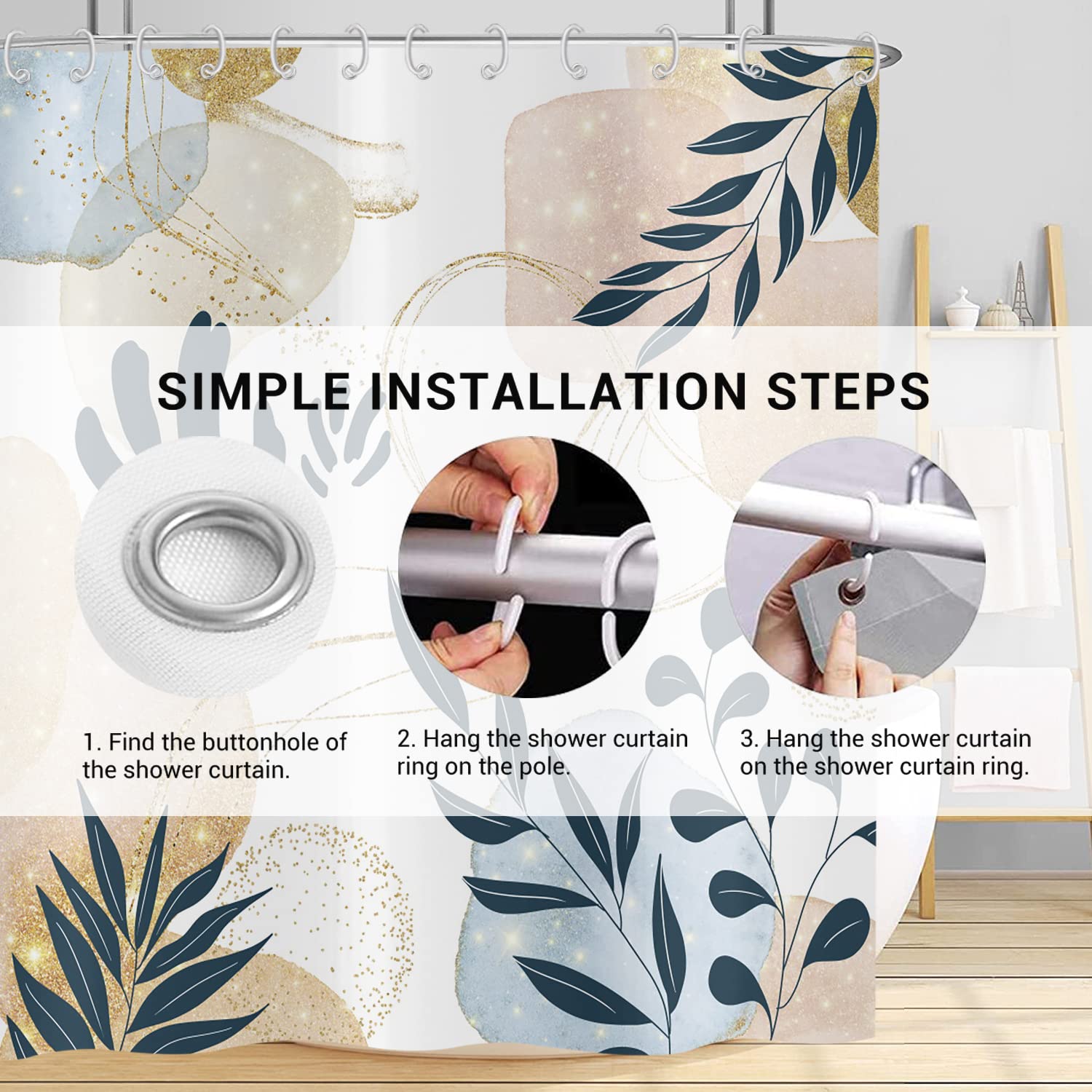 SIMPLE INSTALLATION STEPS

1. Find the buttonhole of the shower curtain.

2. Hang the shower curtain ring on the pole.

3. Hang the shower curtain on the shower curtain ring.